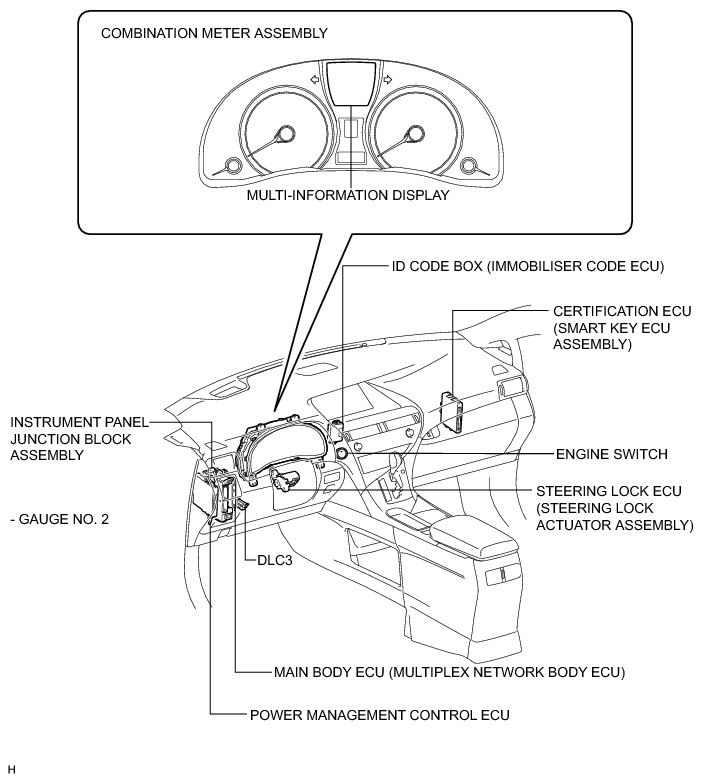 COMBINATION METER ASSEMBLY

MULTI-INFORMATION DISPLAY

ID CODE BOX (IMMOBILISER CODE ECU)

CERTIFICATION ECU (SMART KEY ECU ASSEMBLY)

INSTRUMENT PANEL JUNCTION BLOCK ASSEMBLY

- GAUGE NO. 2

ENGINE SWITCH

STEERING LOCK ECU (STEERING LOCK ACTUATOR ASSEMBLY)

DLC3

MAIN BODY ECU (MULTIPLEX NETWORK BODY ECU)

POWER MANAGEMENT CONTROL ECU

H