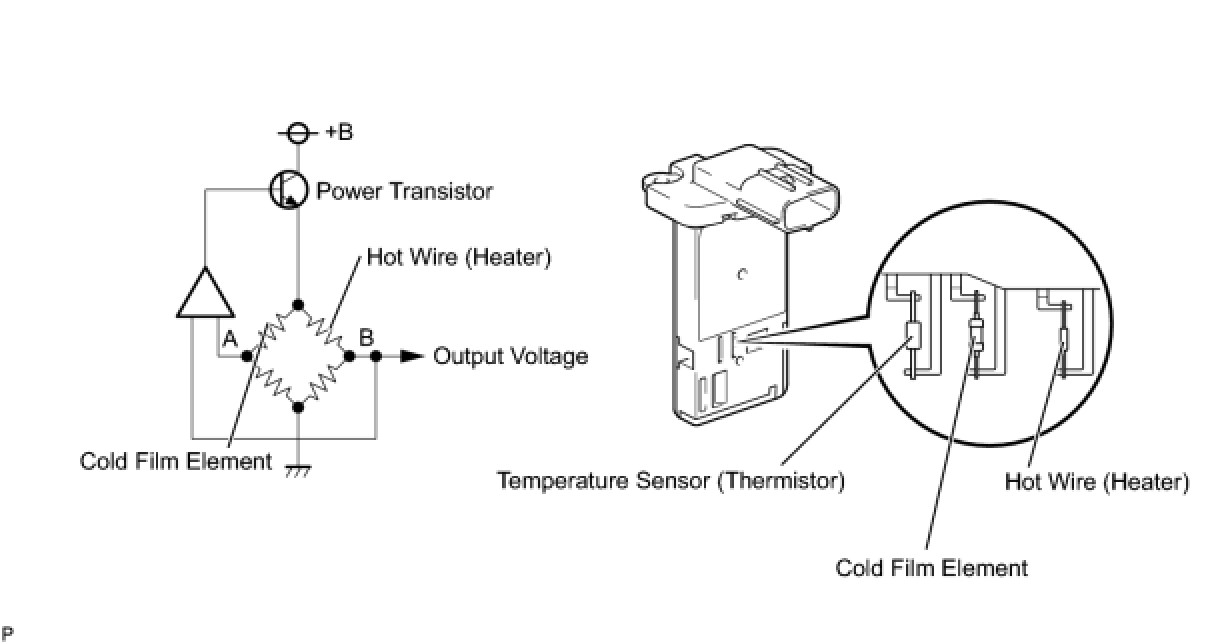 +B
Power Transistor
Hot Wire (Heater)
A
B
Output Voltage
Cold Film Element
Temperature Sensor (Thermistor)
Hot Wire (Heater)
Cold Film Element
P