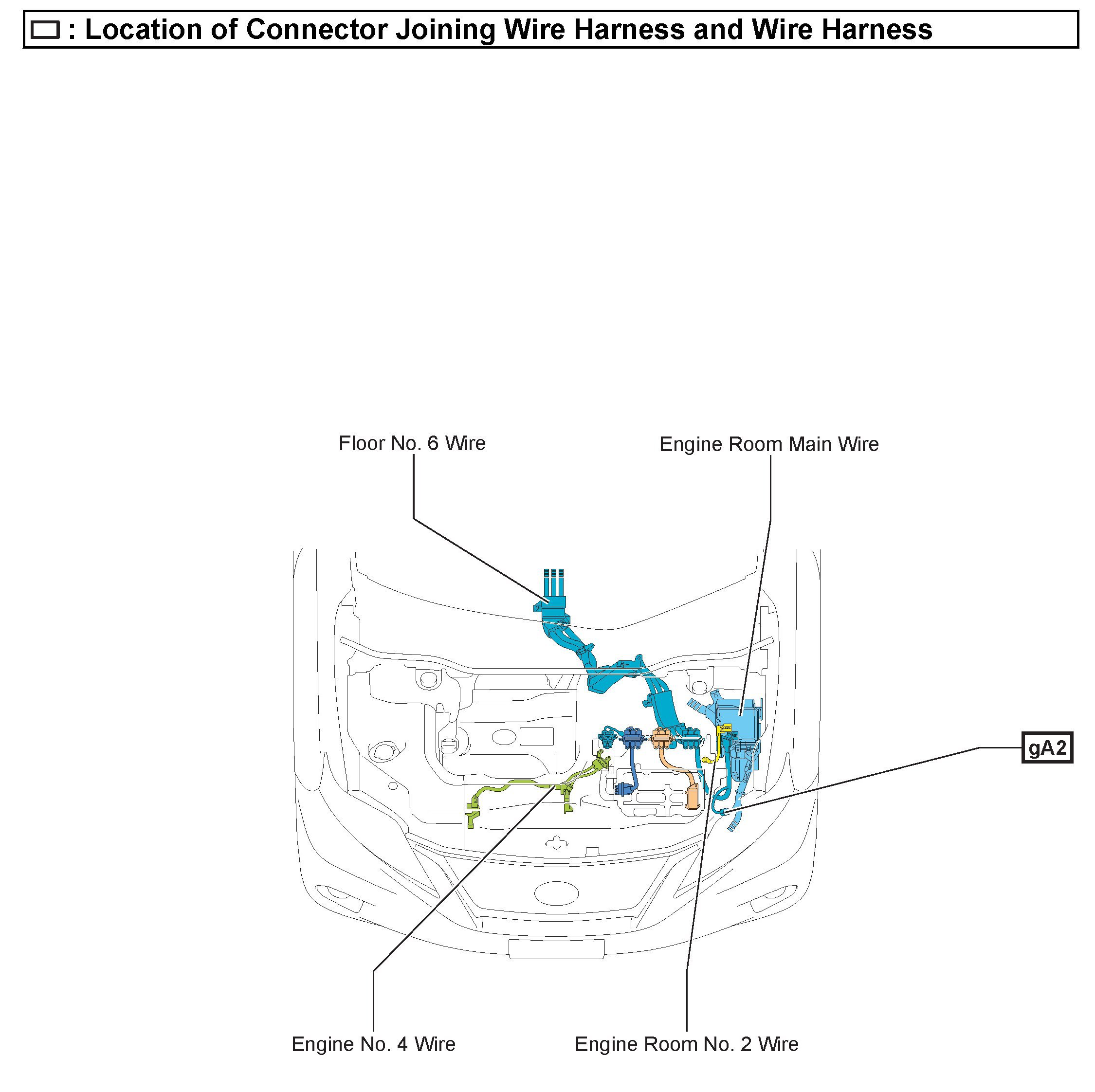 : Location of Connector Joining Wire Harness and Wire Harness

Floor No. 6 Wire

Engine Room Main Wire

gA2

Engine No. 4 Wire

Engine Room No. 2 Wire