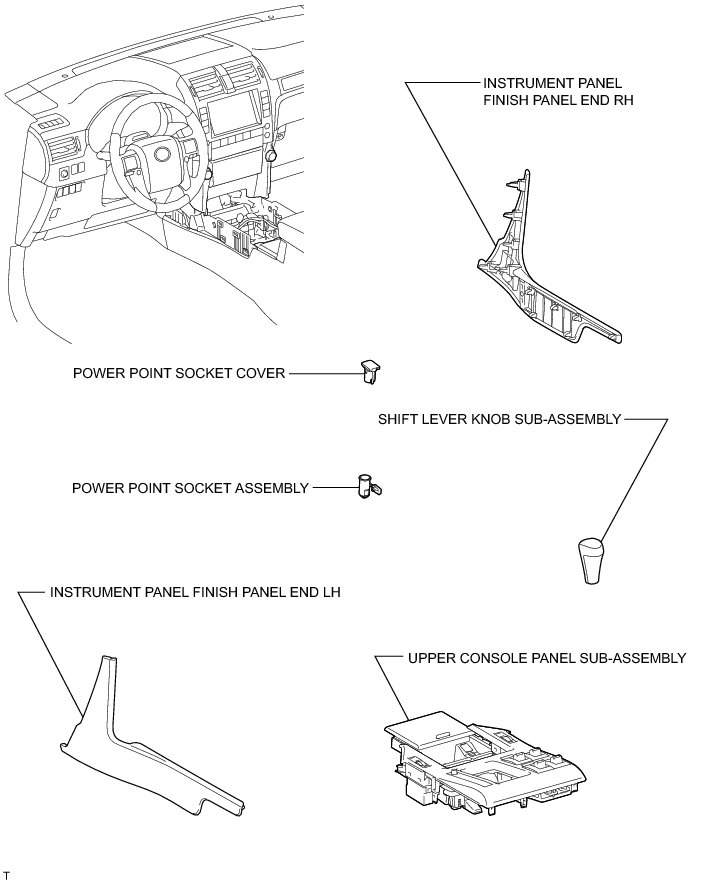 INSTRUMENT PANEL
FINISH PANEL END RH

POWER POINT SOCKET COVER

SHIFT LEVER KNOB SUB-ASSEMBLY

POWER POINT SOCKET ASSEMBLY

INSTRUMENT PANEL FINISH PANEL END LH

UPPER CONSOLE PANEL SUB-ASSEMBLY

T