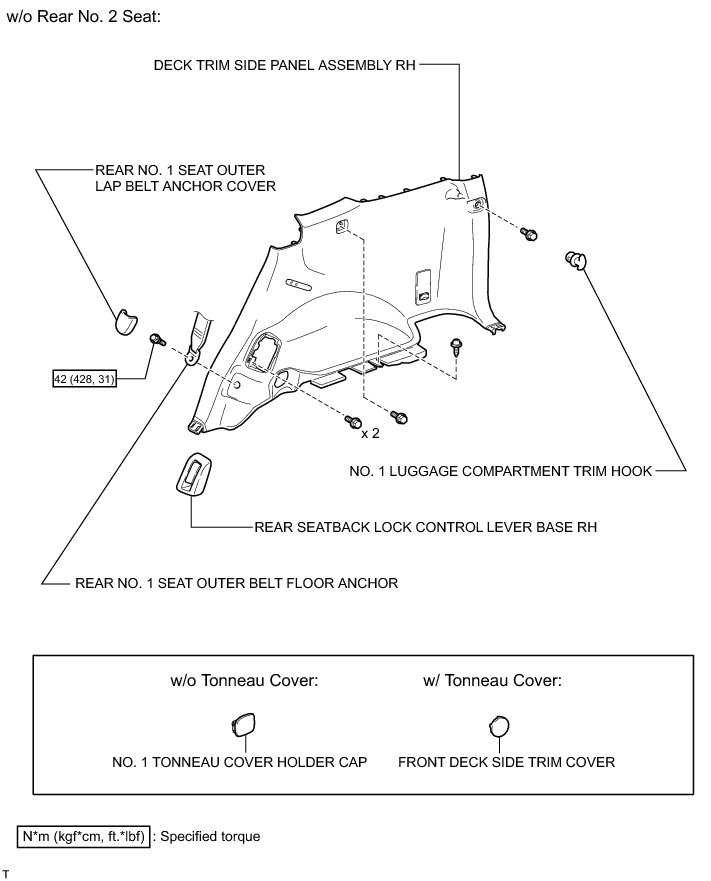 w/o Rear No. 2 Seat:

DECK TRIM SIDE PANEL ASSEMBLY RH

REAR NO. 1 SEAT OUTER LAP BELT ANCHOR COVER

42 (428, 31)

x 2

NO. 1 LUGGAGE COMPARTMENT TRIM HOOK

REAR SEATBACK LOCK CONTROL LEVER BASE RH

REAR NO. 1 SEAT OUTER BELT FLOOR ANCHOR

w/o Tonneau Cover:

NO. 1 TONNEAU COVER HOLDER CAP

w/ Tonneau Cover:

FRONT DECK SIDE TRIM COVER

N*m (kgf*cm, ft.*lbf) : Specified torque

T