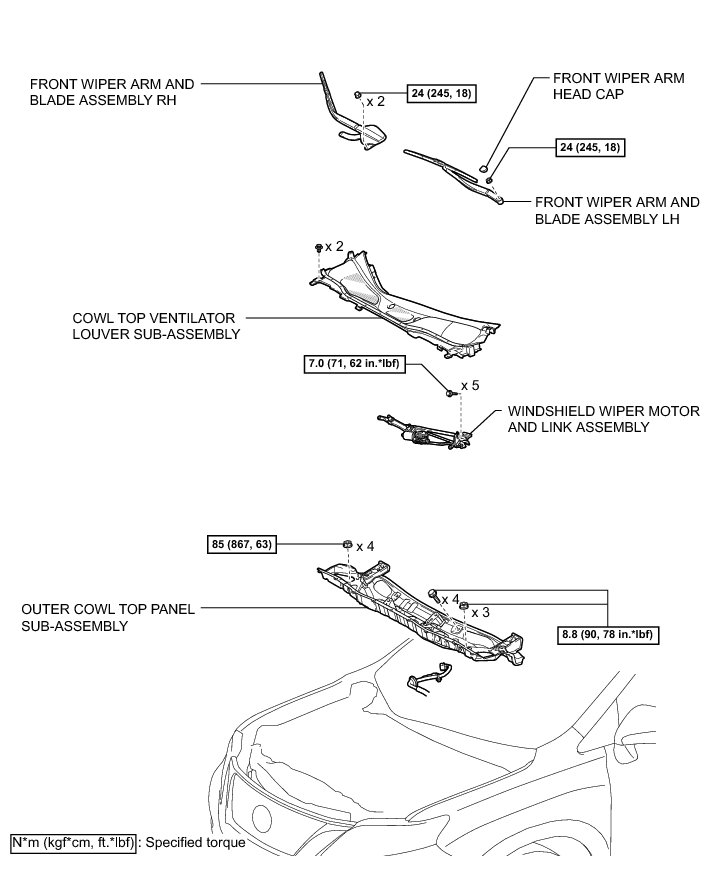 FRONT WIPER ARM AND BLADE ASSEMBLY RH

x 2

24 (245, 18)

FRONT WIPER ARM HEAD CAP

24 (245, 18)

FRONT WIPER ARM AND BLADE ASSEMBLY LH

x 2

COWL TOP VENTILATOR LOUVER SUB-ASSEMBLY

7.0 (71, 62 in.*lbf)

x 5

WINDSHIELD WIPER MOTOR AND LINK ASSEMBLY

85 (867, 63)

x 4

OUTER COWL TOP PANEL SUB-ASSEMBLY

x 4

x 3

8.8 (90, 78 in.*lbf)

N*m (kgf*cm, ft.*lbf) : Specified torque