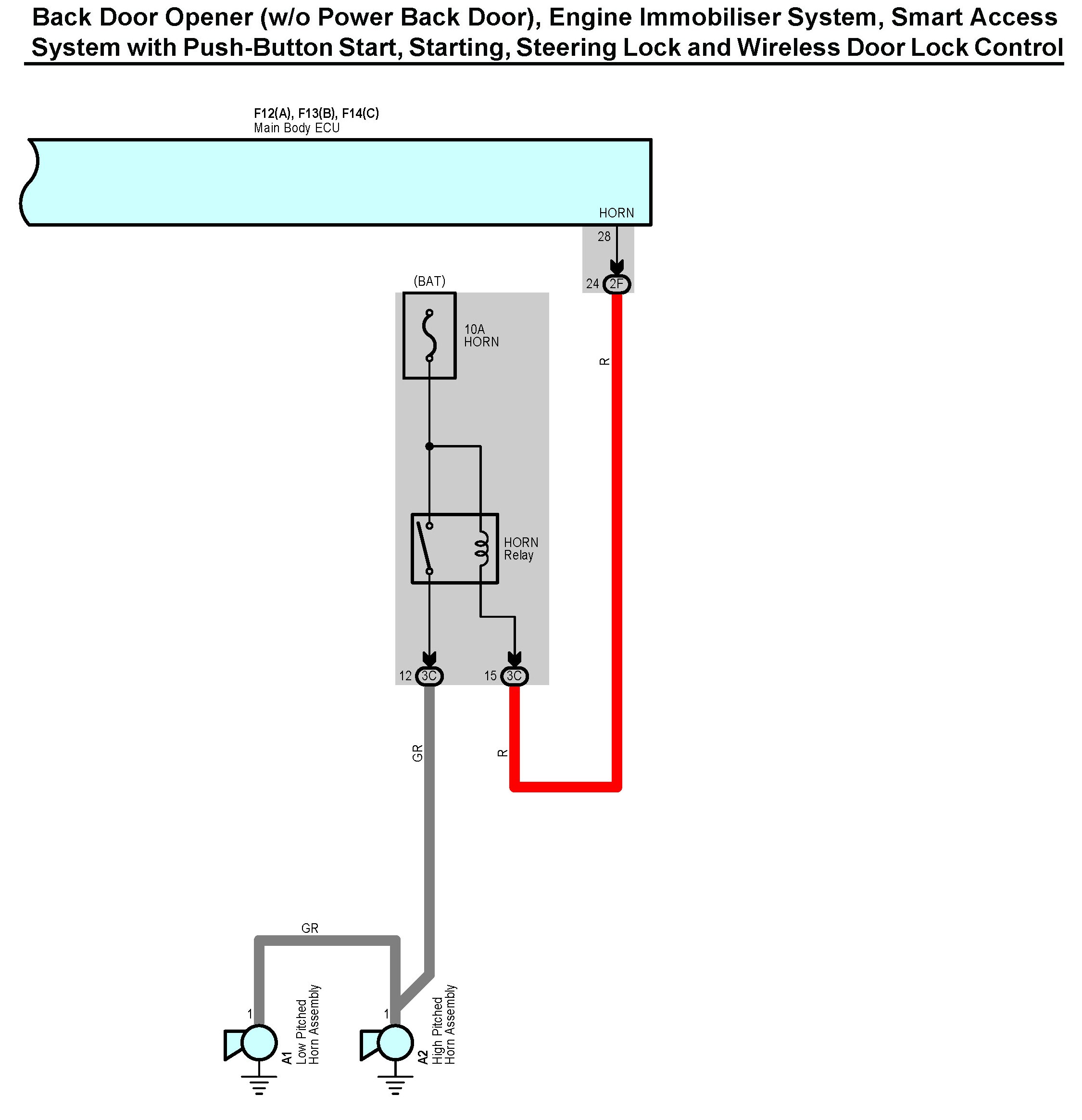 Back Door Opener (w/o Power Back Door), Engine Immobiliser System, Smart Access System with Push-Button Start, Starting, Steering Lock and Wireless Door Lock Control

F12(A), F13(B), F14(C)
Main Body ECU

HORN
28
24 2F

(BAT)
10A
HORN

R

HORN
Relay

12 3C
15 3C

GR
R

GR

1
A1
Low Pitched
Horn Assembly

1
A2
High Pitched
Horn Assembly