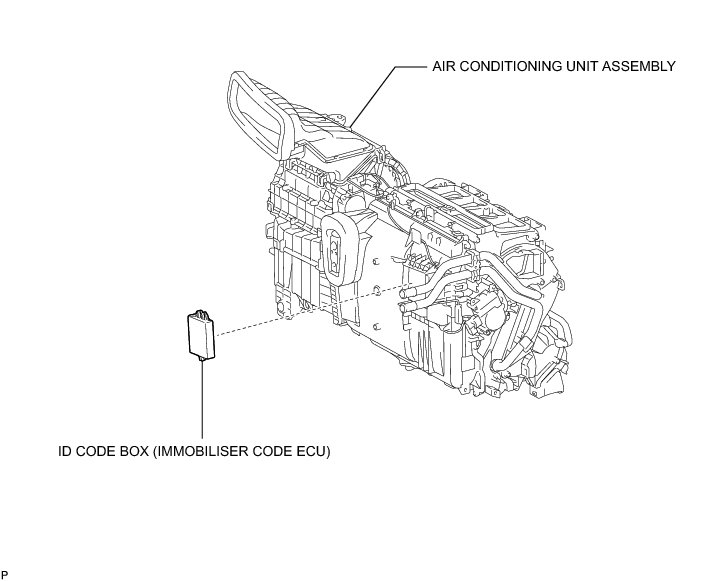 AIR CONDITIONING UNIT ASSEMBLY

ID CODE BOX (IMMOBILISER CODE ECU)

P