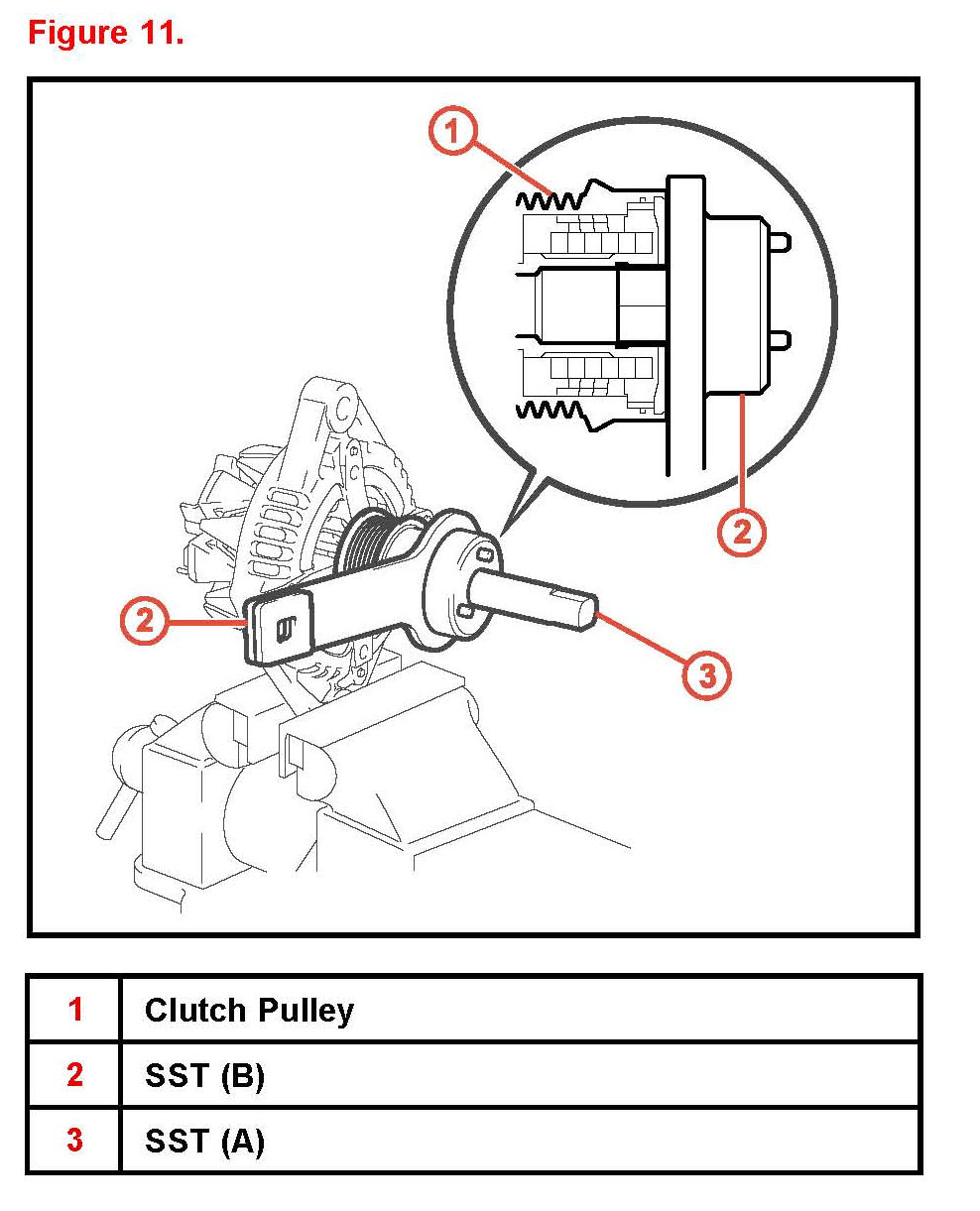 Figure 11.

1

2

2

3

| 1 | Clutch Pulley |
|---|---|
| 2 | SST (B) |
| 3 | SST (A) |