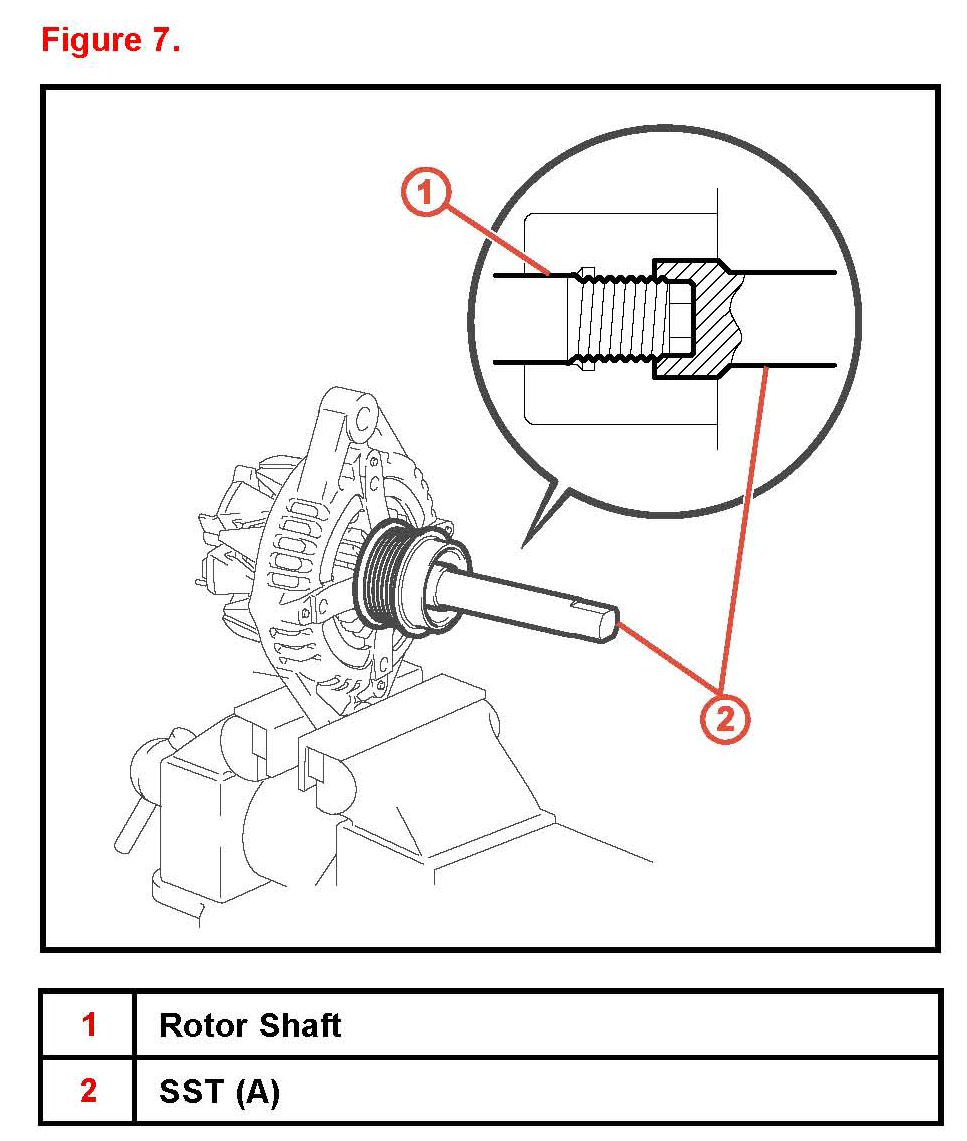 Figure 7.

1

2

| 1 | Rotor Shaft |
|---|---|
| 2 | SST (A) |