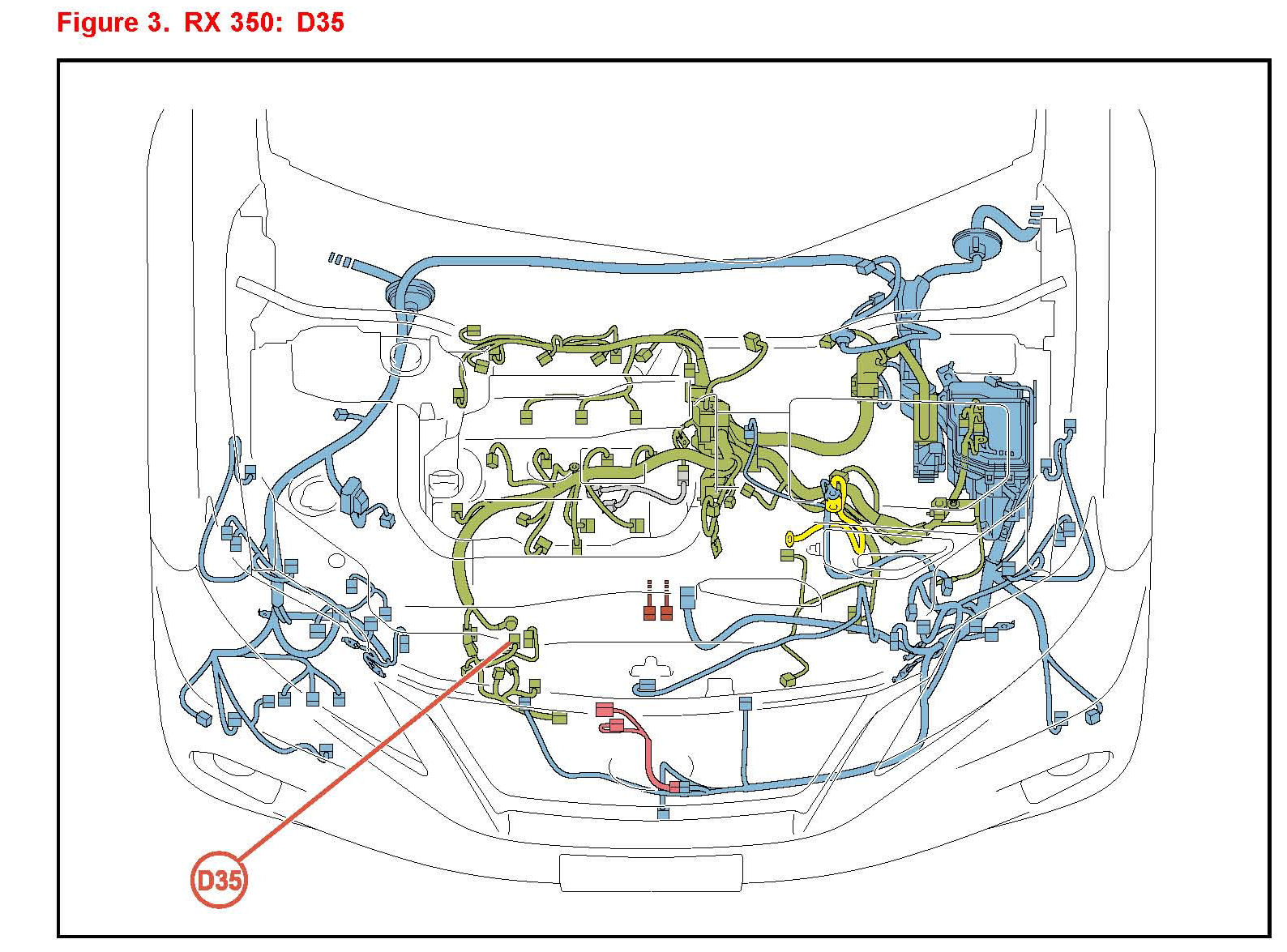 Figure 3. RX 350: D35

D35