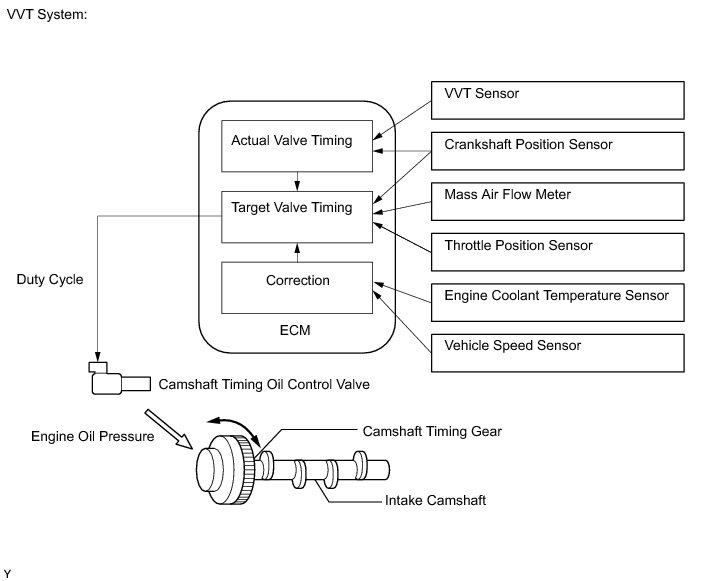 VVT System:

Actual Valve Timing

Target Valve Timing

Correction

ECM

VVT Sensor

Crankshaft Position Sensor

Mass Air Flow Meter

Throttle Position Sensor

Engine Coolant Temperature Sensor

Vehicle Speed Sensor

Duty Cycle

Camshaft Timing Oil Control Valve

Engine Oil Pressure

Camshaft Timing Gear

Intake Camshaft

Y