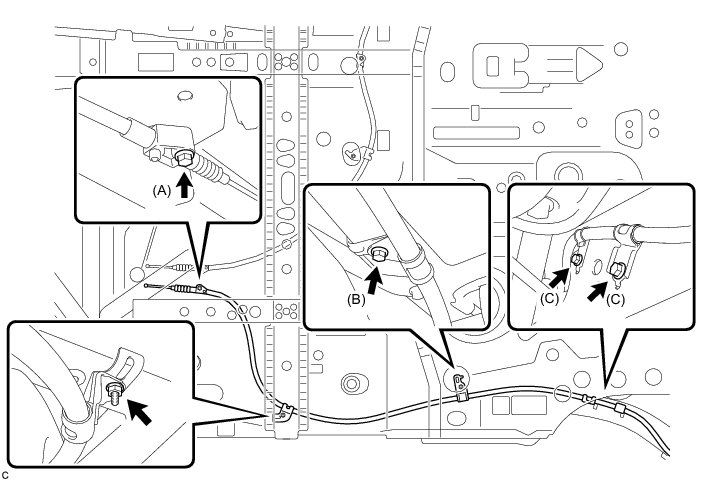 (A)
(B)
(C)
(C)
C