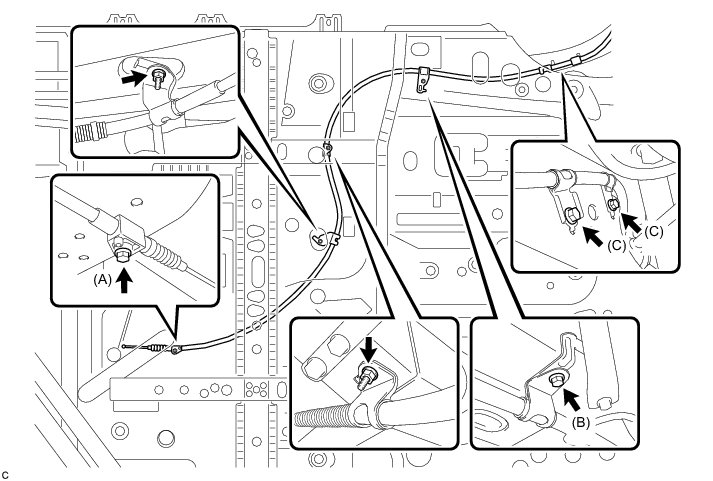 (A)
(C)
(C)
(B)
C