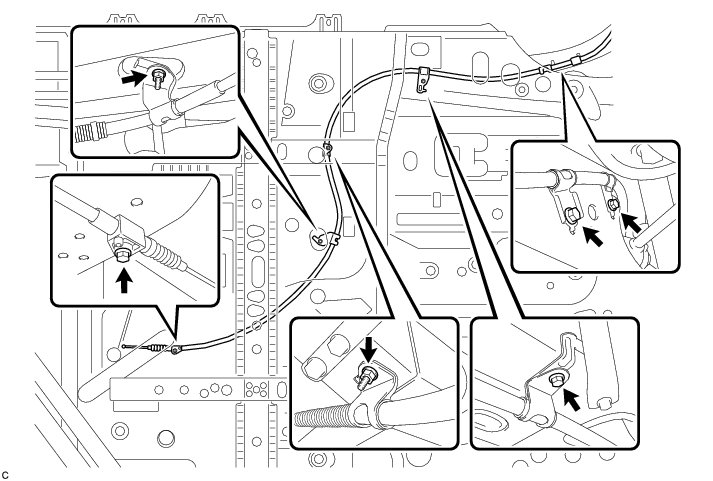 C