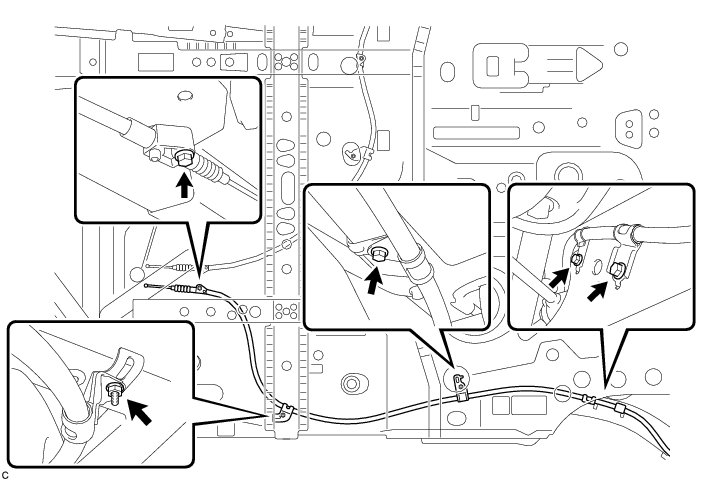 C