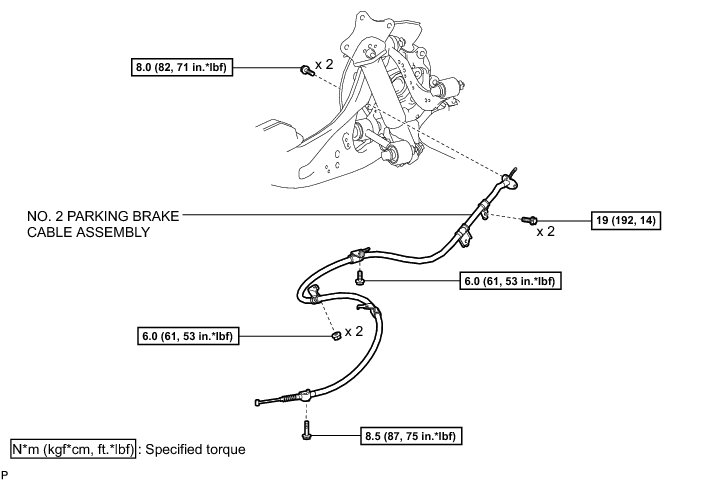 8.0 (82, 71 in.*lbf)

x 2

NO. 2 PARKING BRAKE CABLE ASSEMBLY

19 (192, 14)

x 2

6.0 (61, 53 in.*lbf)

6.0 (61, 53 in.*lbf)

x 2

8.5 (87, 75 in.*lbf)

N*m (kgf*cm, ft.*lbf) : Specified torque

P