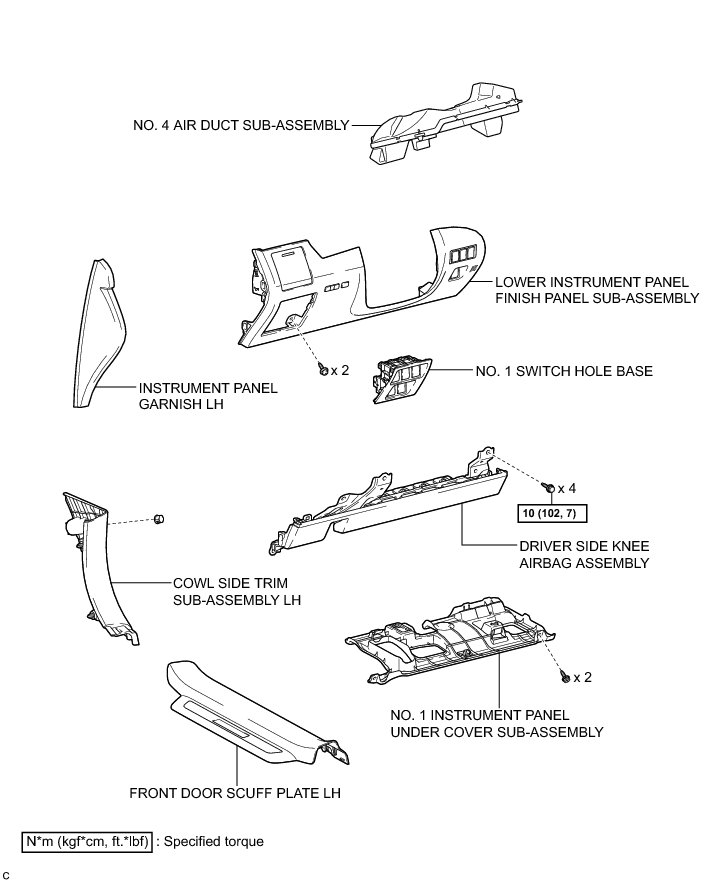 NO. 4 AIR DUCT SUB-ASSEMBLY

LOWER INSTRUMENT PANEL FINISH PANEL SUB-ASSEMBLY

x 2

NO. 1 SWITCH HOLE BASE

INSTRUMENT PANEL GARNISH LH

x 4

10 (102, 7)

DRIVER SIDE KNEE AIRBAG ASSEMBLY

COWL SIDE TRIM SUB-ASSEMBLY LH

x 2

NO. 1 INSTRUMENT PANEL UNDER COVER SUB-ASSEMBLY

FRONT DOOR SCUFF PLATE LH

N*m (kgf*cm, ft.*lbf) : Specified torque

C