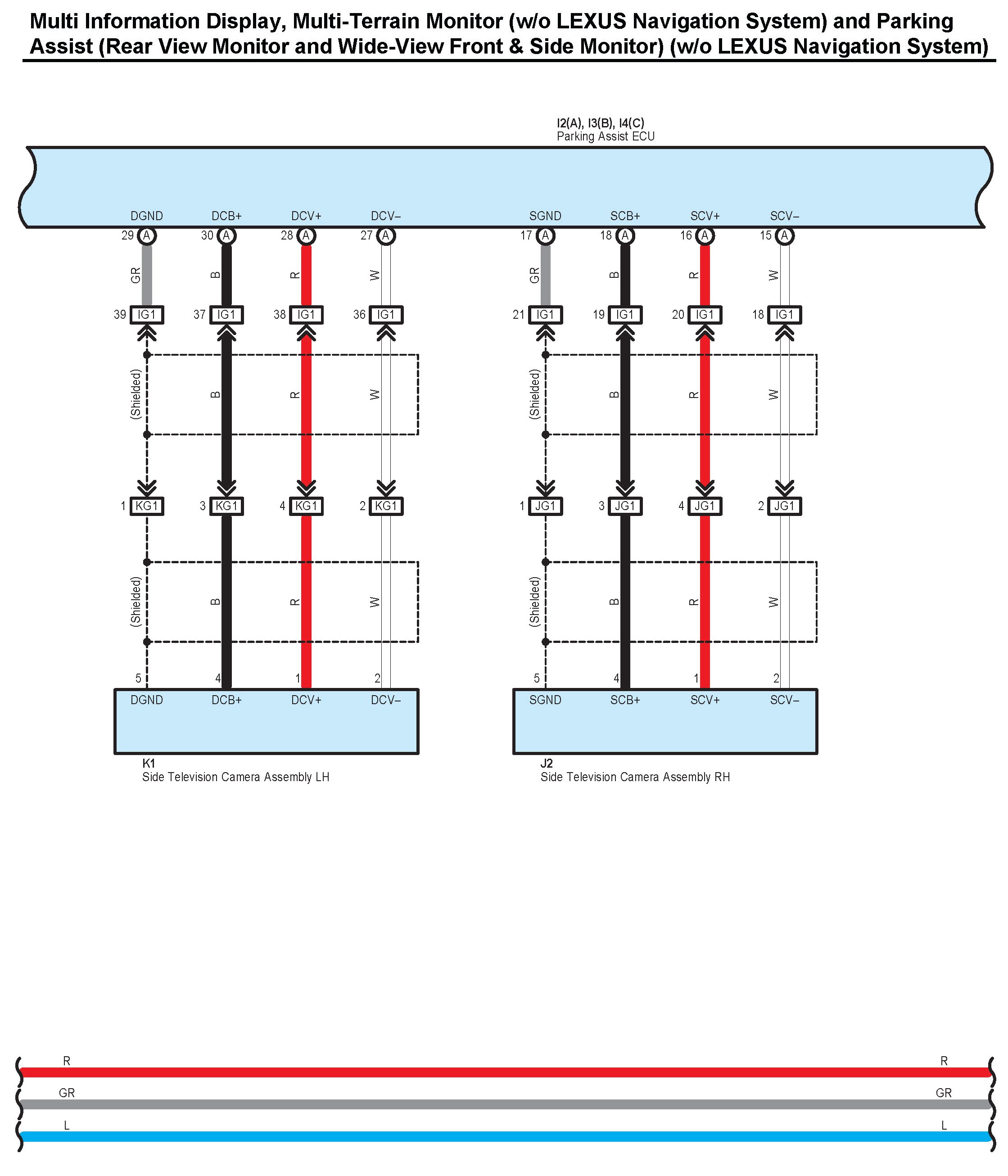 Multi Information Display, Multi-Terrain Monitor (w/o LEXUS Navigation System) and Parking Assist (Rear View Monitor and Wide-View Front & Side Monitor) (w/o LEXUS Navigation System)

I2(A), I3(B), I4(C)
Parking Assist ECU

DGND DCB+ DCV+ DCV– SGND SCB+ SCV+ SCV–

29 A 30 A 28 A 27 A 17 A 18 A 16 A 15 A

GR B R W GR B R W

39 IG1 37 IG1 38 IG1 36 IG1 21 IG1 19 IG1 20 IG1 18 IG1

(Shielded) B R W (Shielded) B R W

1 KG1 3 KG1 4 KG1 2 KG1 1 JG1 3 JG1 4 JG1 2 JG1

(Shielded) B R W (Shielded) B R W

5 4 1 2 5 4 1 2

DGND DCB+ DCV+ DCV– SGND SCB+ SCV+ SCV–

K1
Side Television Camera Assembly LH

J2
Side Television Camera Assembly RH

R R
GR GR
L L