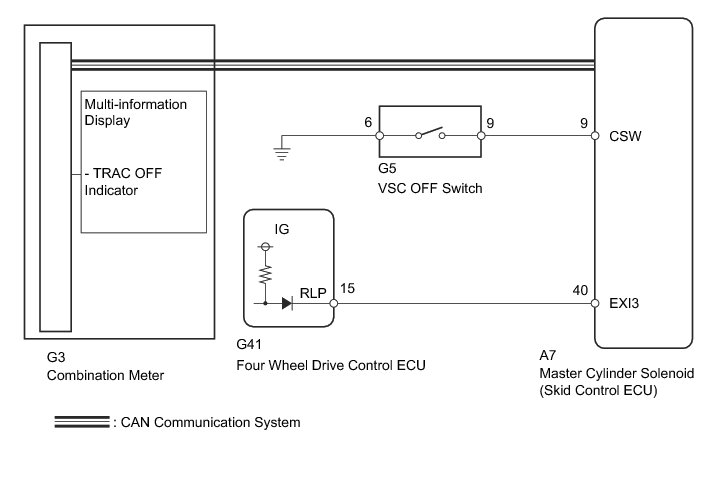 Multi-information Display

- TRAC OFF Indicator

6

9

9

CSW

G5

VSC OFF Switch

IG

RLP

15

40

EXI3

G3

Combination Meter

G41

Four Wheel Drive Control ECU

A7

Master Cylinder Solenoid (Skid Control ECU)

: CAN Communication System