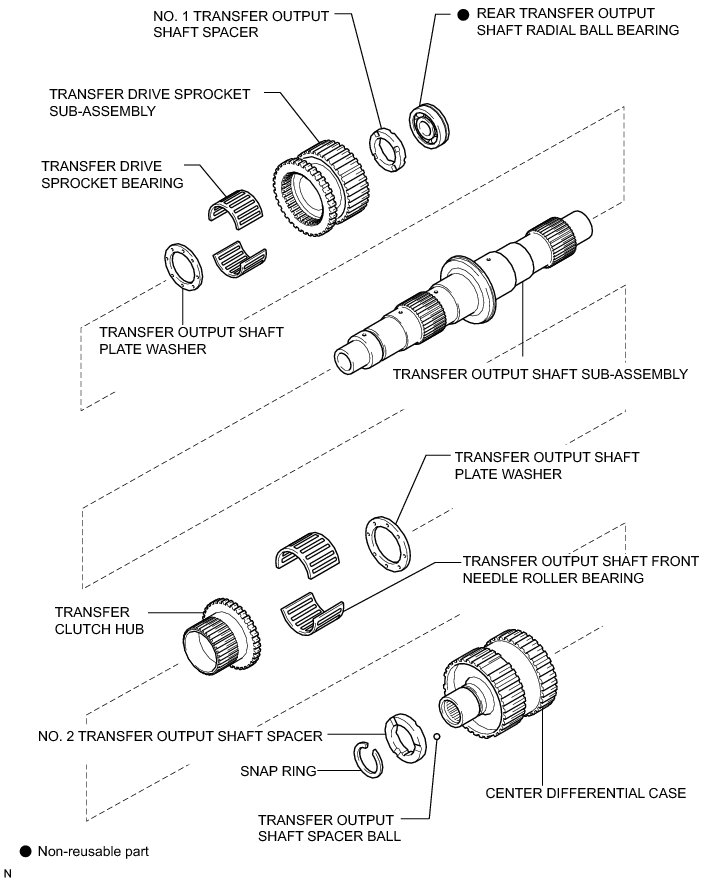 NO. 1 TRANSFER OUTPUT SHAFT SPACER

● REAR TRANSFER OUTPUT SHAFT RADIAL BALL BEARING

TRANSFER DRIVE SPROCKET SUB-ASSEMBLY

TRANSFER DRIVE SPROCKET BEARING

TRANSFER OUTPUT SHAFT PLATE WASHER

TRANSFER OUTPUT SHAFT SUB-ASSEMBLY

TRANSFER OUTPUT SHAFT PLATE WASHER

TRANSFER OUTPUT SHAFT FRONT NEEDLE ROLLER BEARING

TRANSFER CLUTCH HUB

NO. 2 TRANSFER OUTPUT SHAFT SPACER

SNAP RING

CENTER DIFFERENTIAL CASE

TRANSFER OUTPUT SHAFT SPACER BALL

● Non-reusable part

N