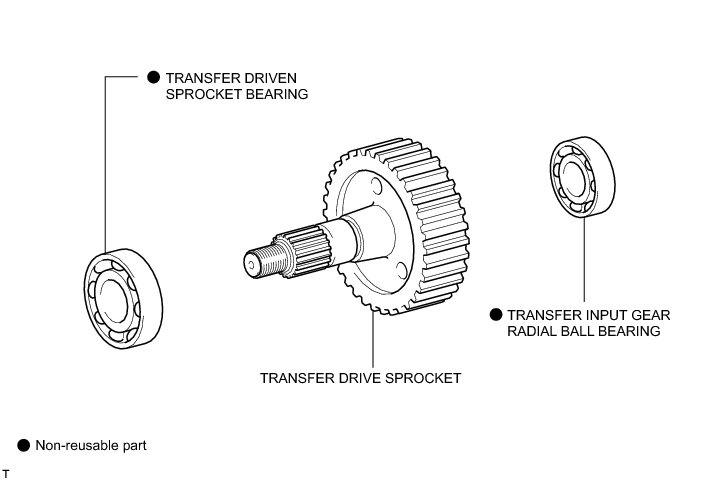 ● TRANSFER DRIVEN SPROCKET BEARING

● TRANSFER INPUT GEAR RADIAL BALL BEARING

TRANSFER DRIVE SPROCKET

● Non-reusable part

T