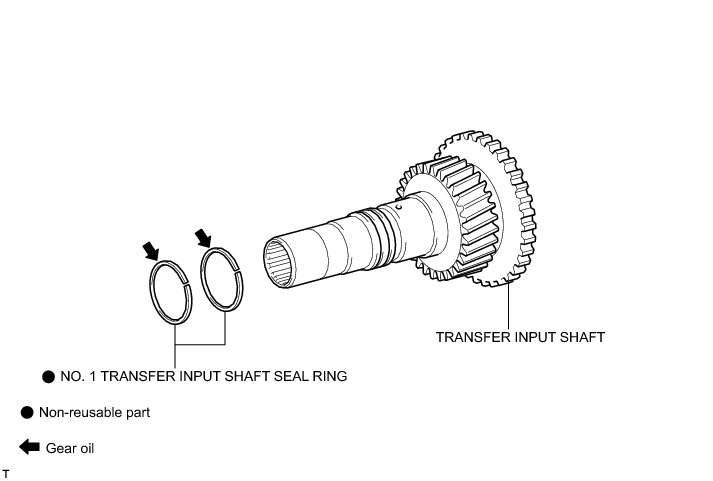 TRANSFER INPUT SHAFT

● NO. 1 TRANSFER INPUT SHAFT SEAL RING

● Non-reusable part

Gear oil

T