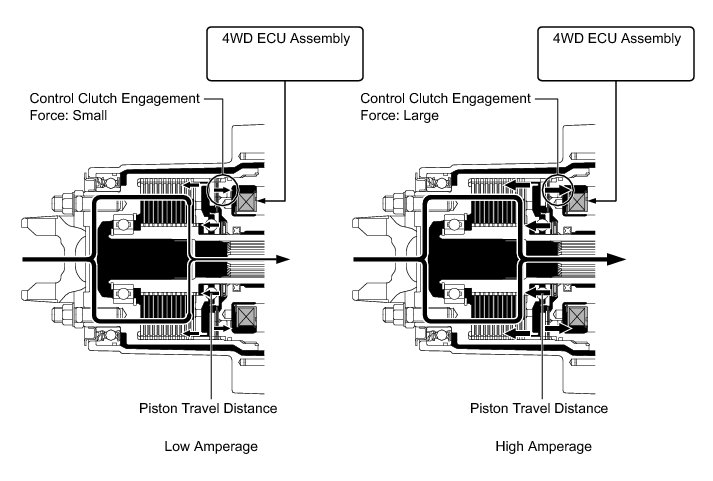 4WD ECU Assembly

Control Clutch Engagement Force: Small

Piston Travel Distance

Low Amperage

4WD ECU Assembly

Control Clutch Engagement Force: Large

Piston Travel Distance

High Amperage