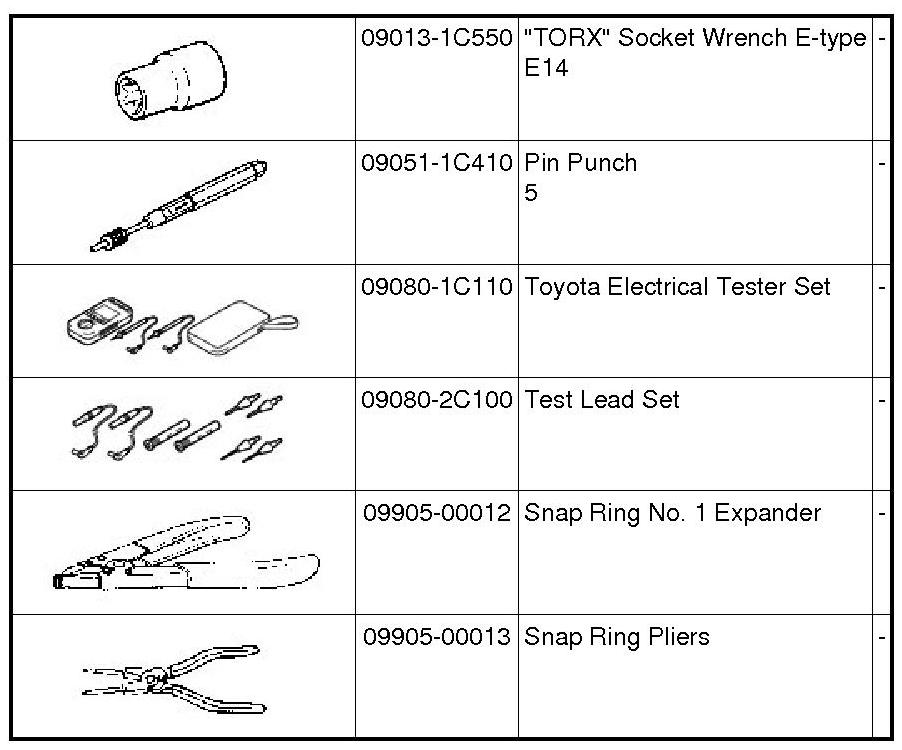 | | | | |
|---|---|---|---|
| | 09013-1C550 | "TORX" Socket Wrench E-type E14 | - |
| | 09051-1C410 | Pin Punch 5 | - |
| | 09080-1C110 | Toyota Electrical Tester Set | - |
| | 09080-2C100 | Test Lead Set | - |
| | 09905-00012 | Snap Ring No. 1 Expander | - |
| | 09905-00013 | Snap Ring Pliers | - |