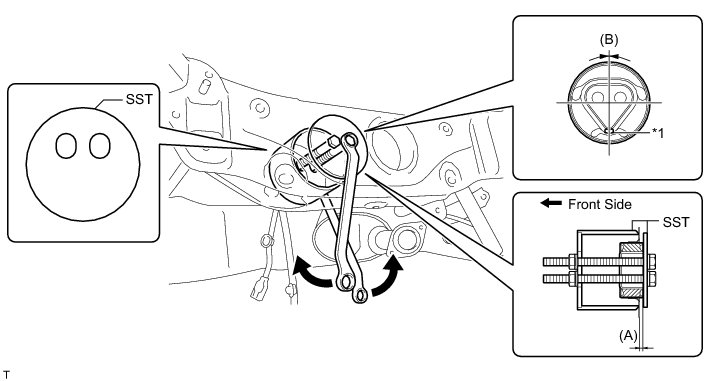 SST

(B)

*1

Front Side

SST

(A)

T