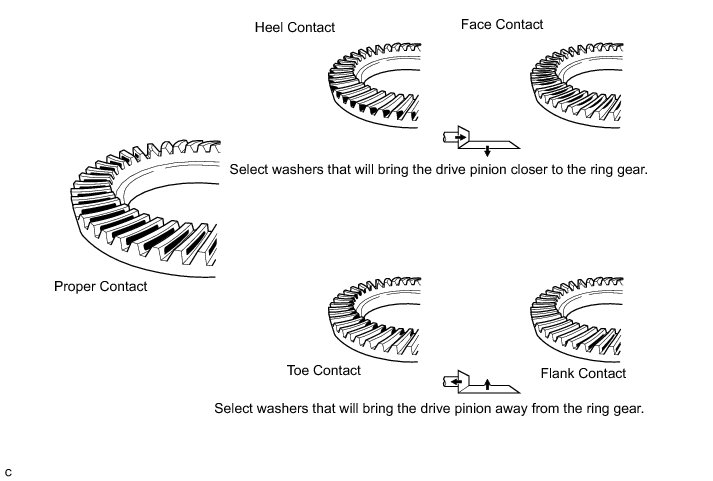 Heel Contact

Face Contact

Select washers that will bring the drive pinion closer to the ring gear.

Proper Contact

Toe Contact

Flank Contact

Select washers that will bring the drive pinion away from the ring gear.

C