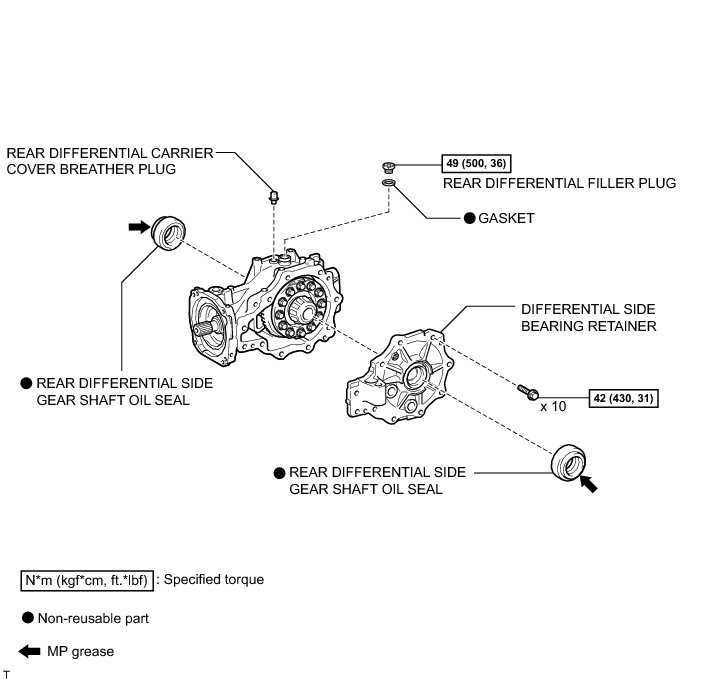 REAR DIFFERENTIAL CARRIER COVER BREATHER PLUG

49 (500, 36)

REAR DIFFERENTIAL FILLER PLUG

● GASKET

DIFFERENTIAL SIDE BEARING RETAINER

● REAR DIFFERENTIAL SIDE GEAR SHAFT OIL SEAL

x 10

42 (430, 31)

● REAR DIFFERENTIAL SIDE GEAR SHAFT OIL SEAL

N*m (kgf*cm, ft.*lbf) : Specified torque

● Non-reusable part

MP grease

T