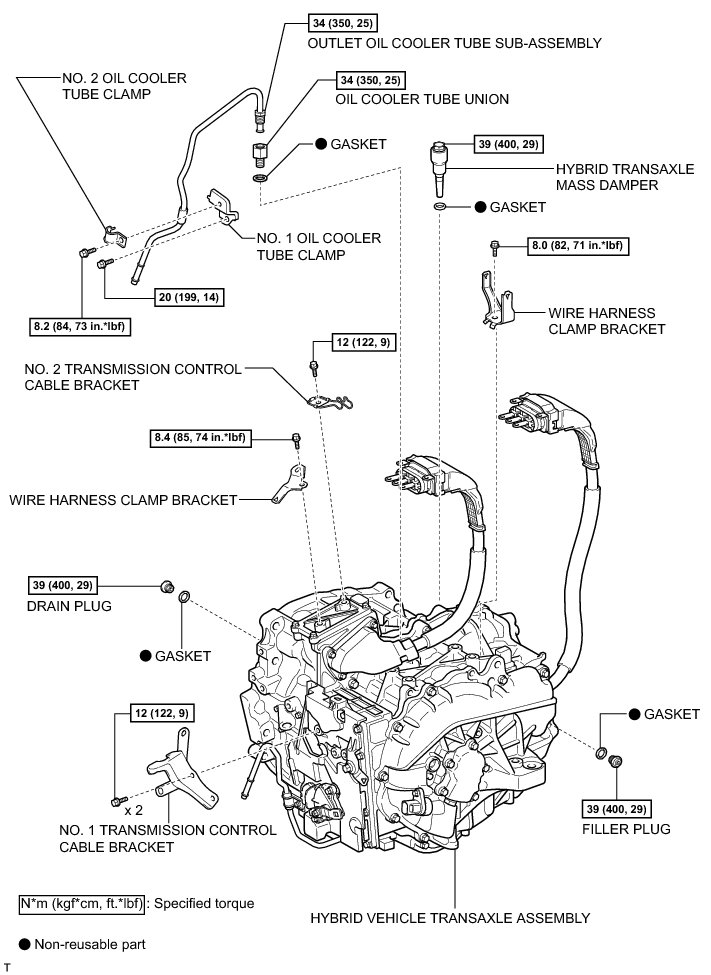 34 (350, 25)
OUTLET OIL COOLER TUBE SUB-ASSEMBLY

NO. 2 OIL COOLER TUBE CLAMP

34 (350, 25)
OIL COOLER TUBE UNION

● GASKET

39 (400, 29)
HYBRID TRANSAXLE MASS DAMPER

● GASKET

NO. 1 OIL COOLER TUBE CLAMP

8.0 (82, 71 in.*lbf)

20 (199, 14)

8.2 (84, 73 in.*lbf)

WIRE HARNESS CLAMP BRACKET

12 (122, 9)

NO. 2 TRANSMISSION CONTROL CABLE BRACKET

8.4 (85, 74 in.*lbf)

WIRE HARNESS CLAMP BRACKET

39 (400, 29)
DRAIN PLUG

● GASKET

12 (122, 9)

● GASKET

x 2

NO. 1 TRANSMISSION CONTROL CABLE BRACKET

39 (400, 29)
FILLER PLUG

N*m (kgf*cm, ft.*lbf) : Specified torque

HYBRID VEHICLE TRANSAXLE ASSEMBLY

● Non-reusable part

T