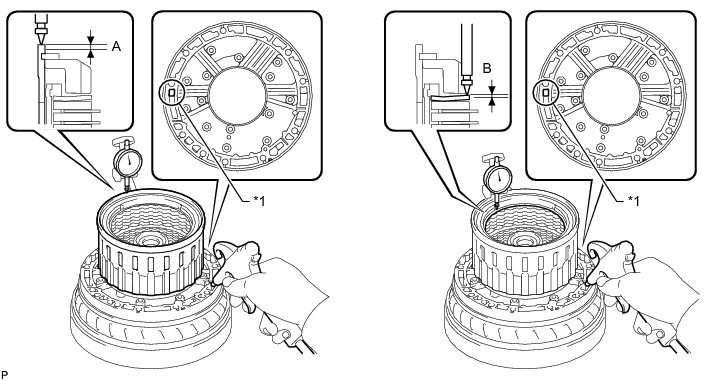 A

*1

B

*1

P