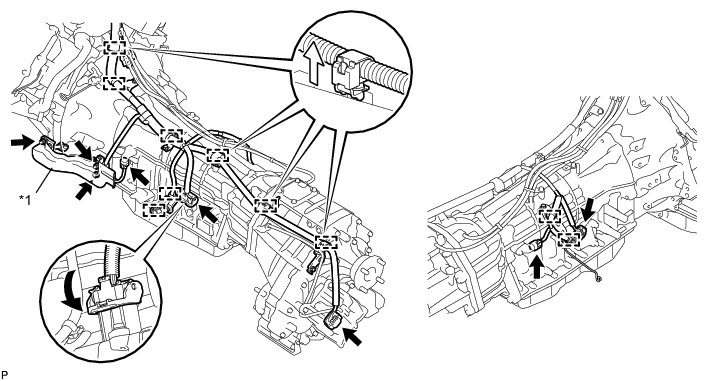 *1

P