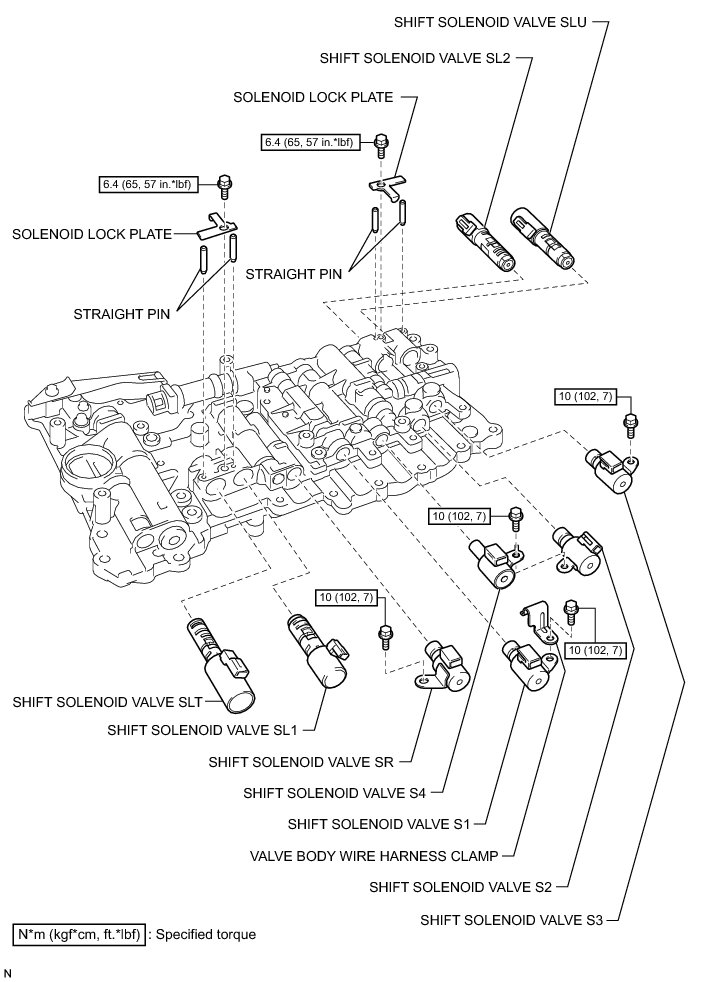 SHIFT SOLENOID VALVE SLU

SHIFT SOLENOID VALVE SL2

SOLENOID LOCK PLATE

6.4 (65, 57 in.*lbf)

6.4 (65, 57 in.*lbf)

SOLENOID LOCK PLATE

STRAIGHT PIN

STRAIGHT PIN

10 (102, 7)

10 (102, 7)

10 (102, 7)

10 (102, 7)

SHIFT SOLENOID VALVE SLT

SHIFT SOLENOID VALVE SL1

SHIFT SOLENOID VALVE SR

SHIFT SOLENOID VALVE S4

SHIFT SOLENOID VALVE S1

VALVE BODY WIRE HARNESS CLAMP

SHIFT SOLENOID VALVE S2

SHIFT SOLENOID VALVE S3

N*m (kgf*cm, ft.*lbf) : Specified torque

N