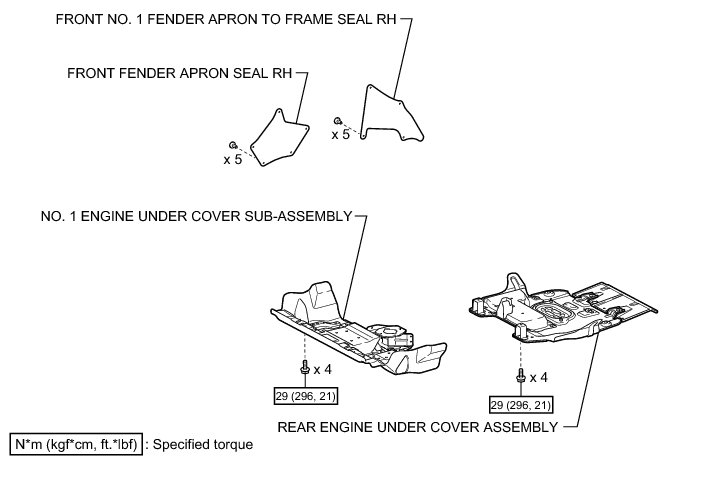 FRONT NO. 1 FENDER APRON TO FRAME SEAL RH

FRONT FENDER APRON SEAL RH

x 5

x 5

NO. 1 ENGINE UNDER COVER SUB-ASSEMBLY

x 4

29 (296, 21)

x 4

29 (296, 21)

REAR ENGINE UNDER COVER ASSEMBLY

N*m (kgf*cm, ft.*lbf) : Specified torque