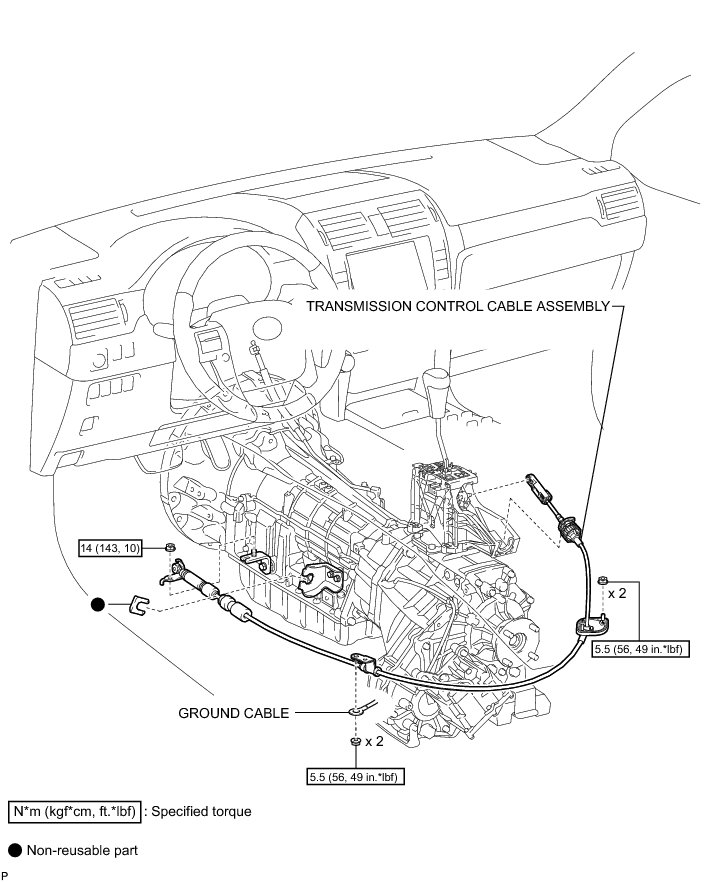 TRANSMISSION CONTROL CABLE ASSEMBLY

14 (143, 10)

x 2

5.5 (56, 49 in.*lbf)

GROUND CABLE

x 2

5.5 (56, 49 in.*lbf)

N*m (kgf*cm, ft.*lbf) : Specified torque

Non-reusable part

P