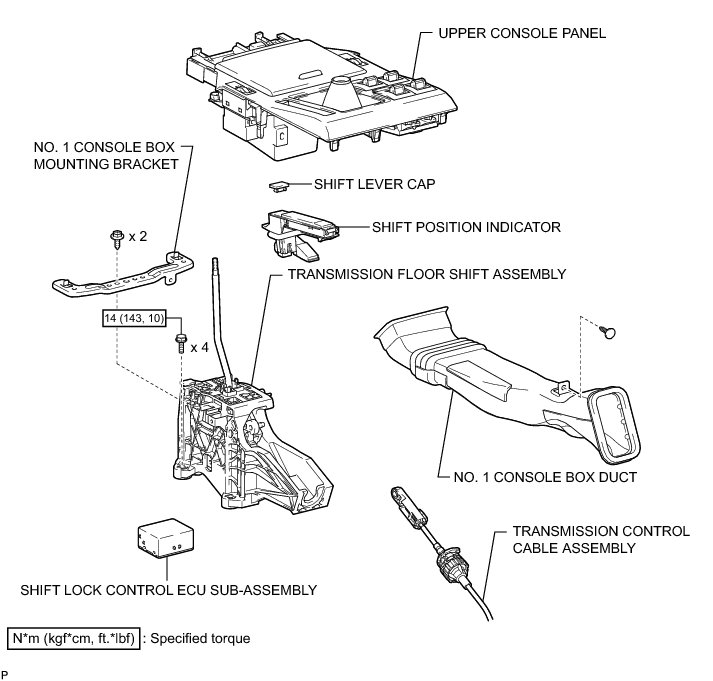 UPPER CONSOLE PANEL

NO. 1 CONSOLE BOX MOUNTING BRACKET

SHIFT LEVER CAP

SHIFT POSITION INDICATOR

x 2

TRANSMISSION FLOOR SHIFT ASSEMBLY

14 (143, 10)

x 4

NO. 1 CONSOLE BOX DUCT

TRANSMISSION CONTROL CABLE ASSEMBLY

SHIFT LOCK CONTROL ECU SUB-ASSEMBLY

N*m (kgf*cm, ft.*lbf) : Specified torque

P