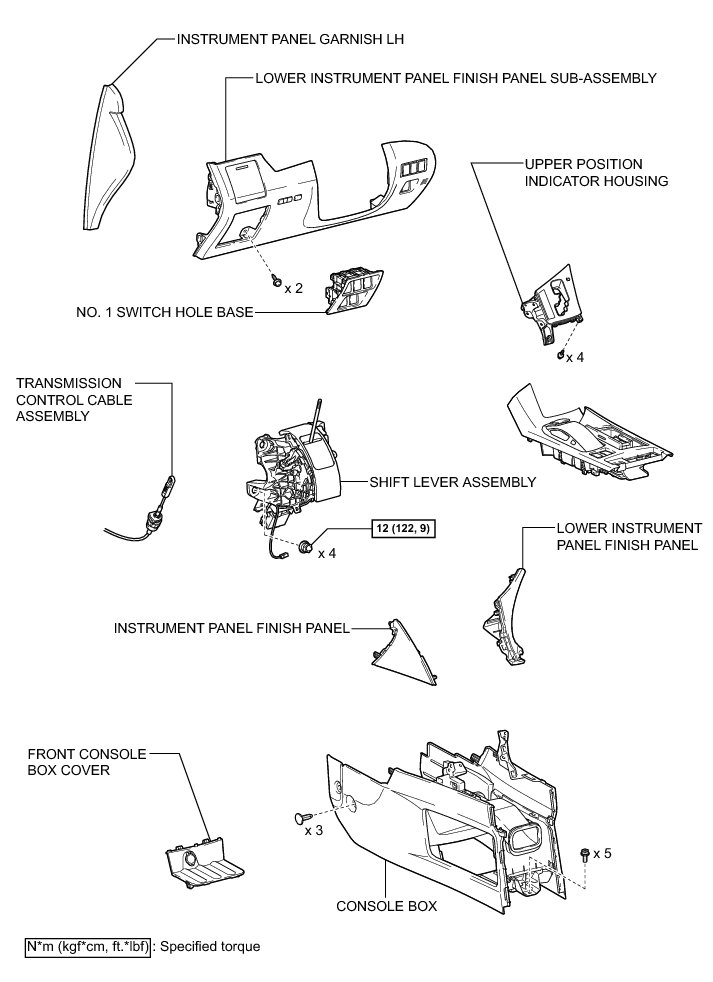 INSTRUMENT PANEL GARNISH LH

LOWER INSTRUMENT PANEL FINISH PANEL SUB-ASSEMBLY

UPPER POSITION INDICATOR HOUSING

x 2

NO. 1 SWITCH HOLE BASE

x 4

TRANSMISSION CONTROL CABLE ASSEMBLY

SHIFT LEVER ASSEMBLY

12 (122, 9)

x 4

LOWER INSTRUMENT PANEL FINISH PANEL

INSTRUMENT PANEL FINISH PANEL

FRONT CONSOLE BOX COVER

x 3

x 5

CONSOLE BOX

N*m (kgf*cm, ft.*lbf) : Specified torque