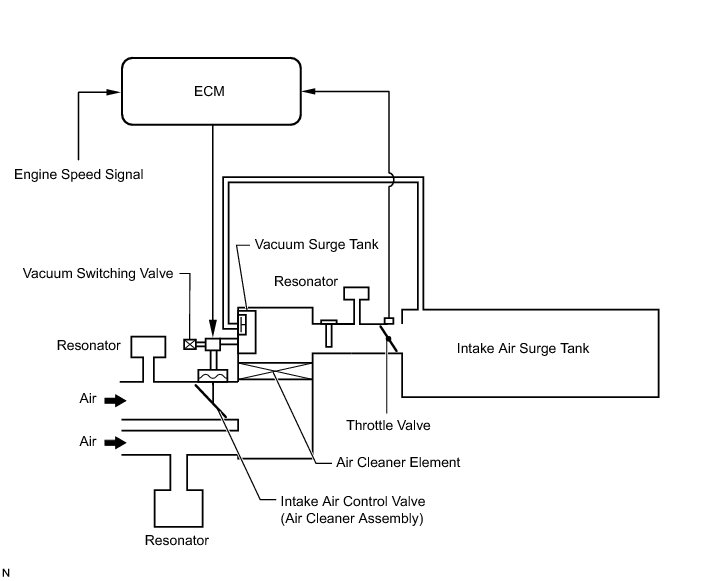 ECM

Engine Speed Signal

Vacuum Surge Tank

Vacuum Switching Valve

Resonator

Resonator

Intake Air Surge Tank

Air

Air

Throttle Valve

Air Cleaner Element

Intake Air Control Valve
(Air Cleaner Assembly)

Resonator

N