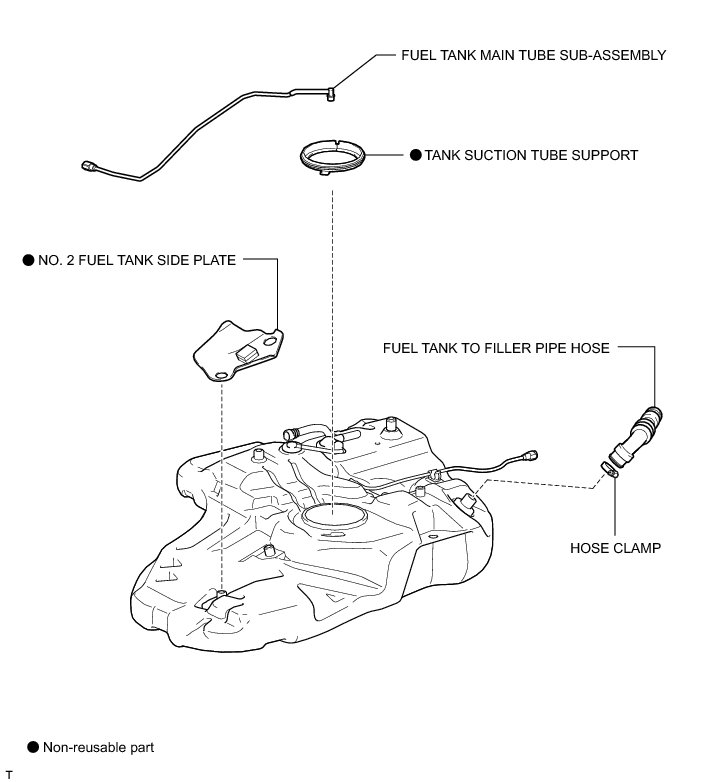 FUEL TANK MAIN TUBE SUB-ASSEMBLY

● TANK SUCTION TUBE SUPPORT

● NO. 2 FUEL TANK SIDE PLATE

FUEL TANK TO FILLER PIPE HOSE

HOSE CLAMP

● Non-reusable part

T