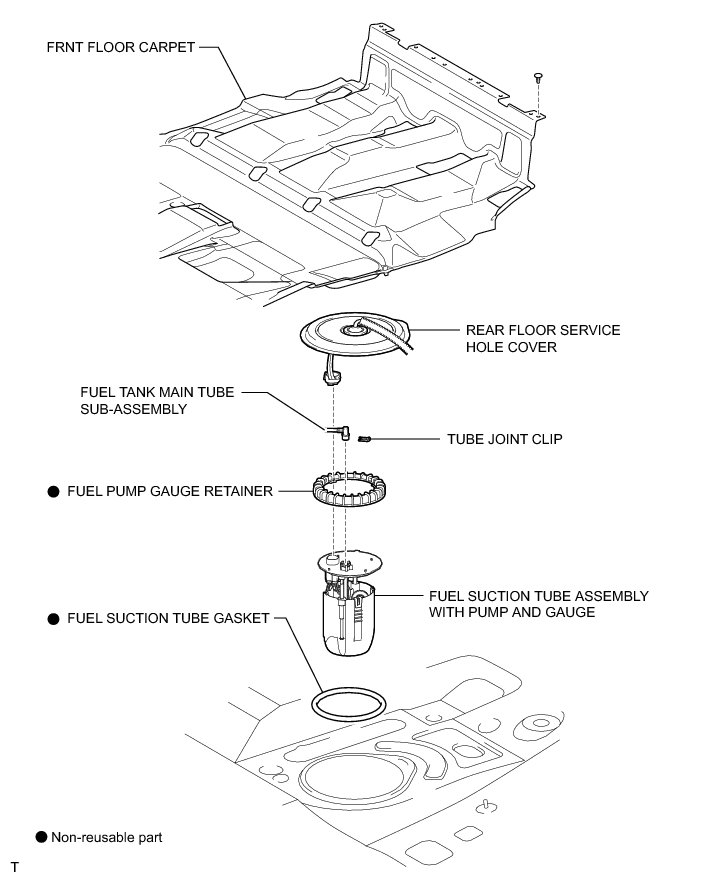 FRNT FLOOR CARPET

REAR FLOOR SERVICE HOLE COVER

FUEL TANK MAIN TUBE SUB-ASSEMBLY

TUBE JOINT CLIP

● FUEL PUMP GAUGE RETAINER

FUEL SUCTION TUBE ASSEMBLY WITH PUMP AND GAUGE

● FUEL SUCTION TUBE GASKET

● Non-reusable part

T