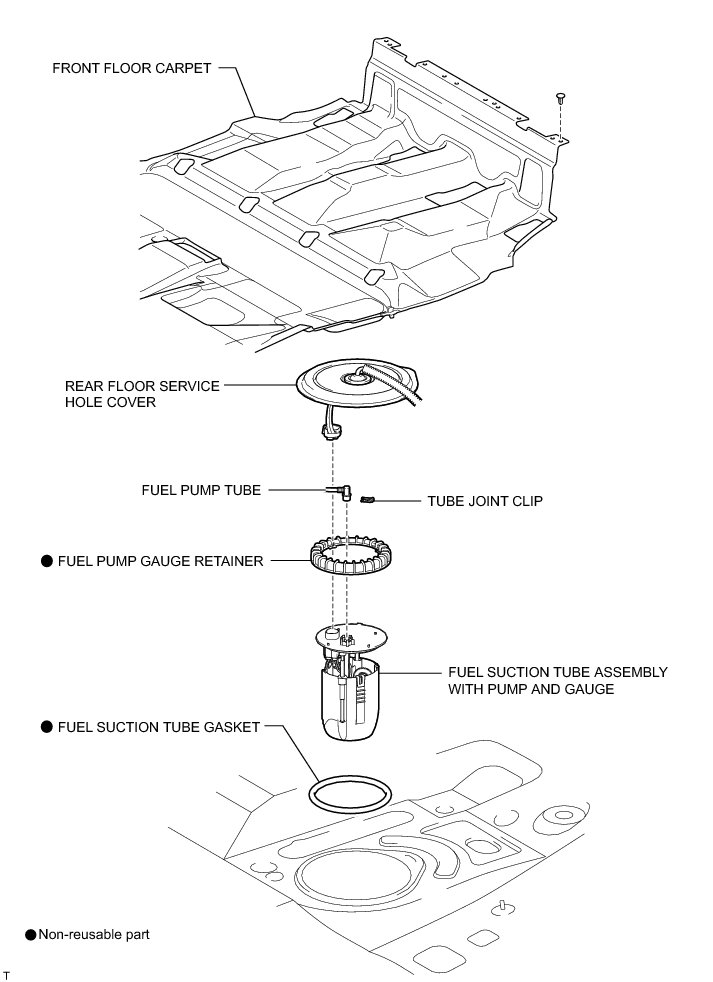 FRONT FLOOR CARPET

REAR FLOOR SERVICE HOLE COVER

FUEL PUMP TUBE

TUBE JOINT CLIP

● FUEL PUMP GAUGE RETAINER

FUEL SUCTION TUBE ASSEMBLY WITH PUMP AND GAUGE

● FUEL SUCTION TUBE GASKET

● Non-reusable part

T