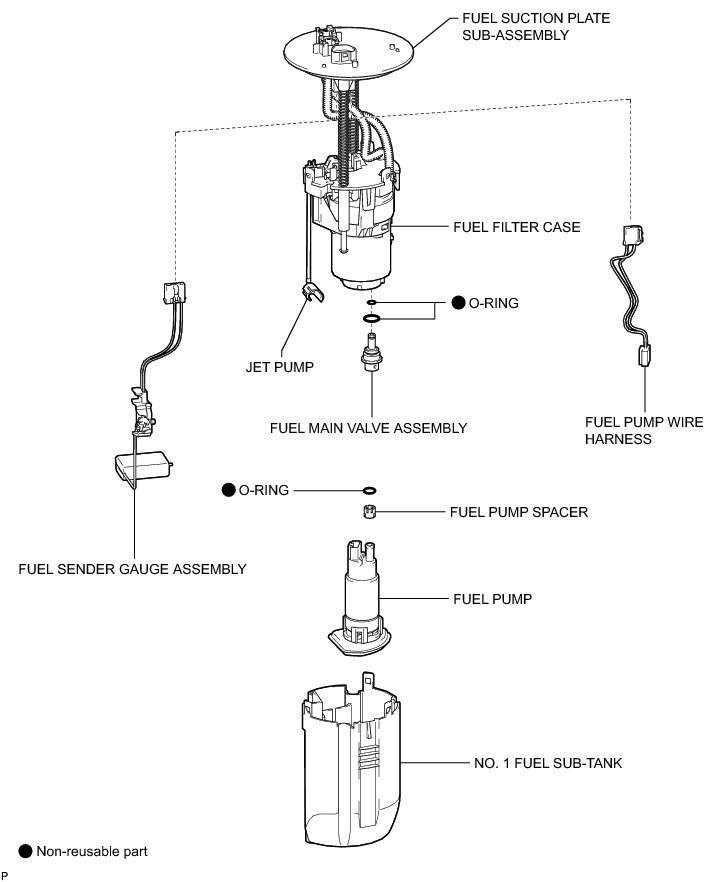 FUEL SUCTION PLATE SUB-ASSEMBLY

FUEL FILTER CASE

● O-RING

JET PUMP

FUEL MAIN VALVE ASSEMBLY

FUEL PUMP WIRE HARNESS

● O-RING

FUEL PUMP SPACER

FUEL SENDER GAUGE ASSEMBLY

FUEL PUMP

NO. 1 FUEL SUB-TANK

● Non-reusable part

P