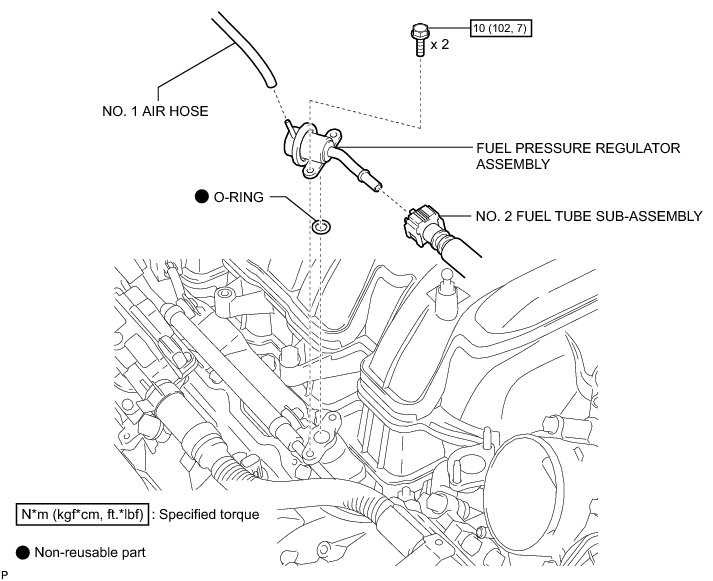 10 (102, 7)

x 2

NO. 1 AIR HOSE

FUEL PRESSURE REGULATOR ASSEMBLY

● O-RING

NO. 2 FUEL TUBE SUB-ASSEMBLY

N*m (kgf*cm, ft.*lbf) : Specified torque

● Non-reusable part

P