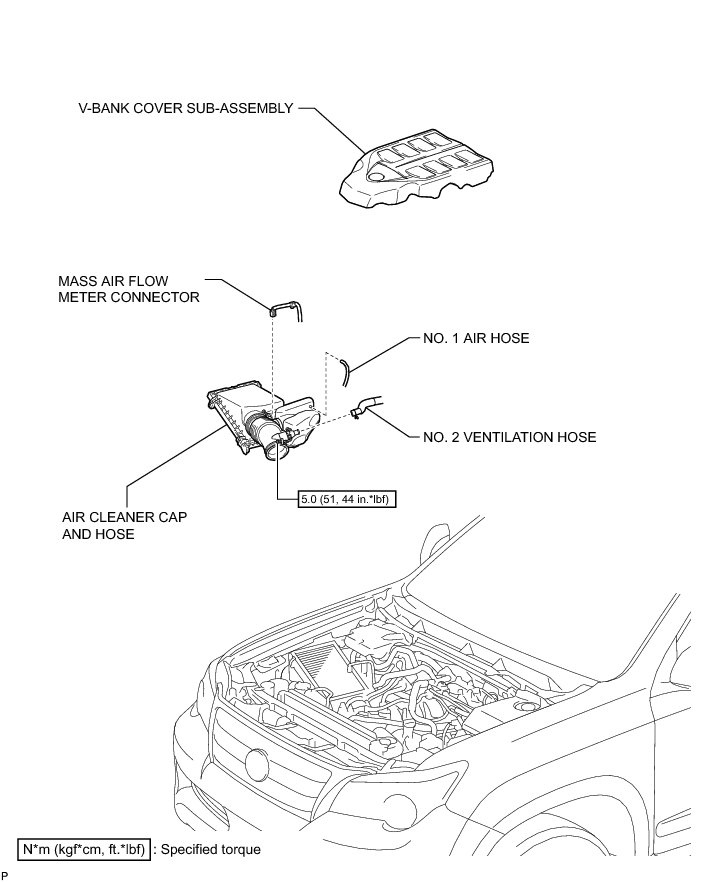 V-BANK COVER SUB-ASSEMBLY

MASS AIR FLOW METER CONNECTOR

NO. 1 AIR HOSE

NO. 2 VENTILATION HOSE

5.0 (51, 44 in.*lbf)

AIR CLEANER CAP AND HOSE

N*m (kgf*cm, ft.*lbf) : Specified torque

P