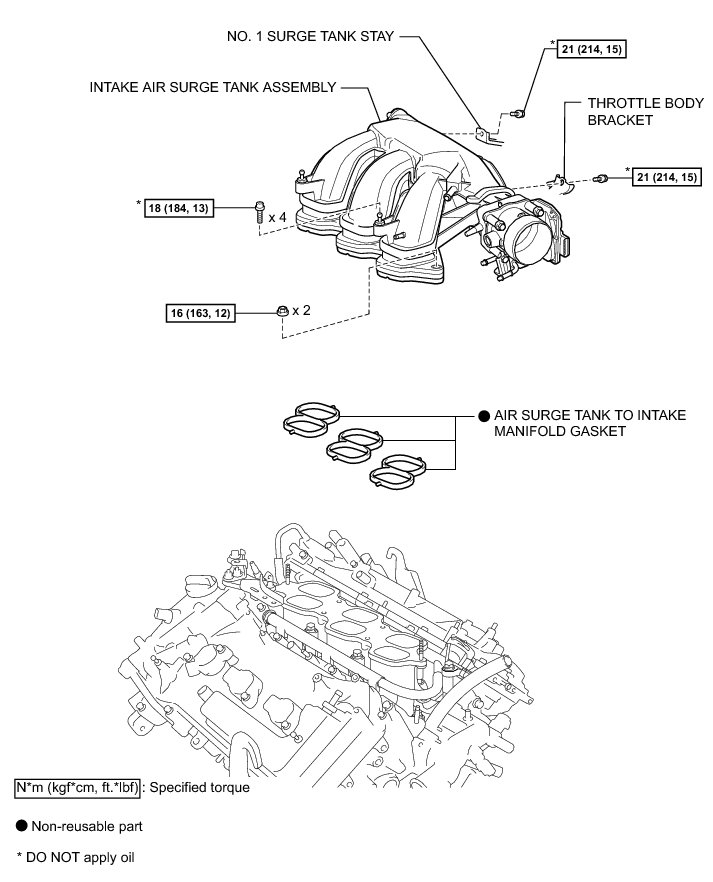 NO. 1 SURGE TANK STAY

* 21 (214, 15)

INTAKE AIR SURGE TANK ASSEMBLY

THROTTLE BODY BRACKET

* 21 (214, 15)

* 18 (184, 13)

x 4

16 (163, 12)

x 2

● AIR SURGE TANK TO INTAKE MANIFOLD GASKET

N*m (kgf*cm, ft.*lbf) : Specified torque

● Non-reusable part

* DO NOT apply oil