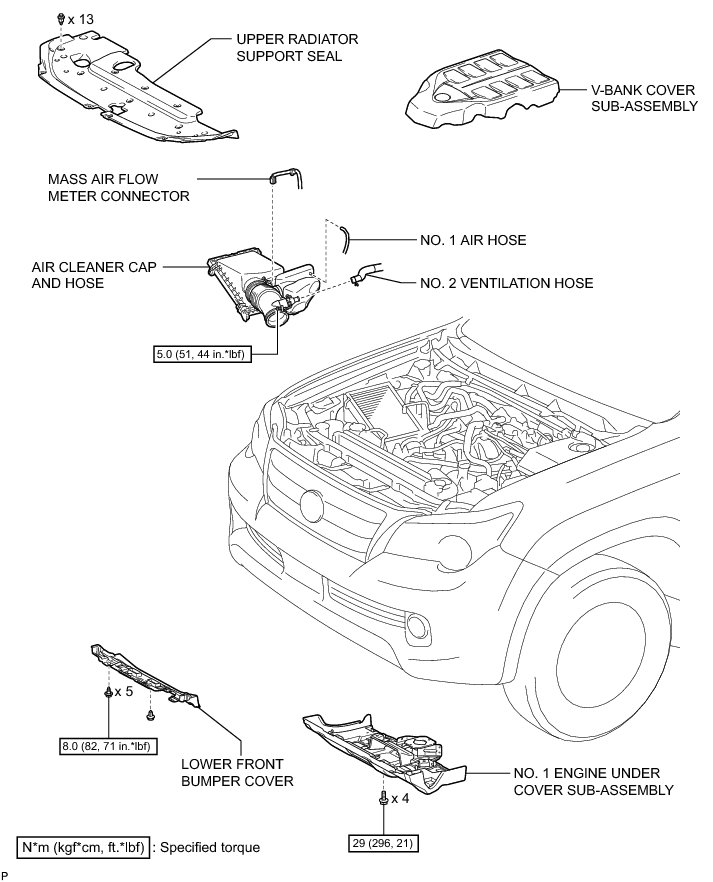 x 13

UPPER RADIATOR SUPPORT SEAL

V-BANK COVER SUB-ASSEMBLY

MASS AIR FLOW METER CONNECTOR

NO. 1 AIR HOSE

AIR CLEANER CAP AND HOSE

NO. 2 VENTILATION HOSE

5.0 (51, 44 in.*lbf)

x 5

8.0 (82, 71 in.*lbf)

LOWER FRONT BUMPER COVER

NO. 1 ENGINE UNDER COVER SUB-ASSEMBLY

x 4

29 (296, 21)

N*m (kgf*cm, ft.*lbf) : Specified torque

P