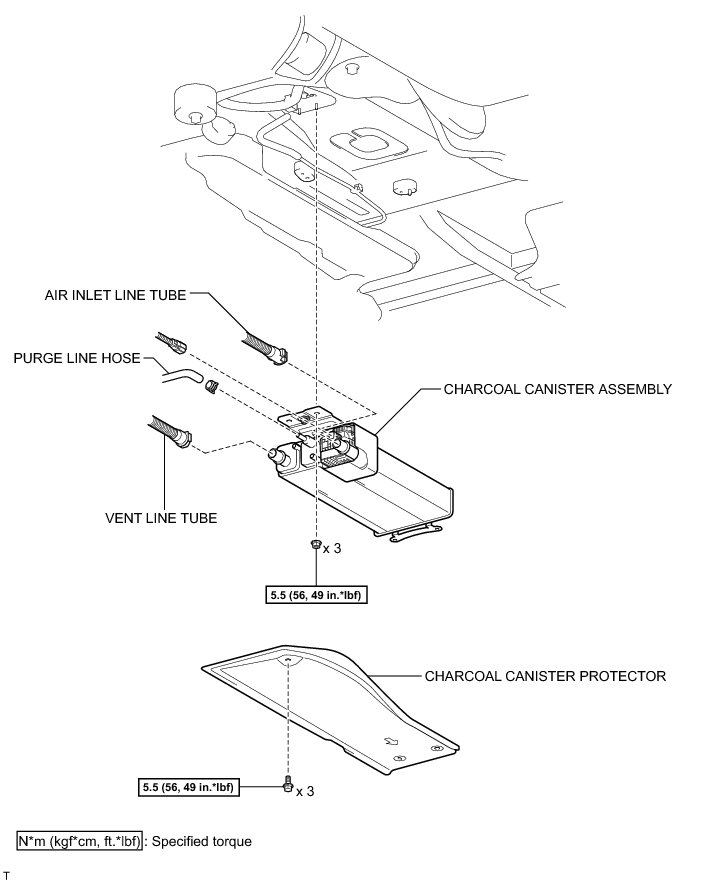 AIR INLET LINE TUBE

PURGE LINE HOSE

CHARCOAL CANISTER ASSEMBLY

VENT LINE TUBE

x 3

5.5 (56, 49 in.*lbf)

CHARCOAL CANISTER PROTECTOR

5.5 (56, 49 in.*lbf)

x 3

N*m (kgf*cm, ft.*lbf) : Specified torque

T