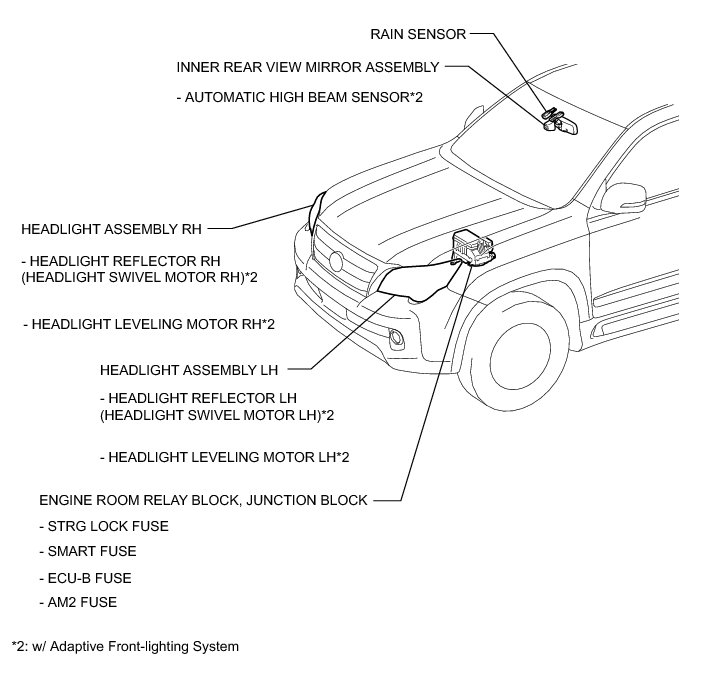 RAIN SENSOR

INNER REAR VIEW MIRROR ASSEMBLY

- AUTOMATIC HIGH BEAM SENSOR*2

HEADLIGHT ASSEMBLY RH

- HEADLIGHT REFLECTOR RH
(HEADLIGHT SWIVEL MOTOR RH)*2

- HEADLIGHT LEVELING MOTOR RH*2

HEADLIGHT ASSEMBLY LH

- HEADLIGHT REFLECTOR LH
(HEADLIGHT SWIVEL MOTOR LH)*2

- HEADLIGHT LEVELING MOTOR LH*2

ENGINE ROOM RELAY BLOCK, JUNCTION BLOCK

- STRG LOCK FUSE

- SMART FUSE

- ECU-B FUSE

- AM2 FUSE

*2: w/ Adaptive Front-lighting System