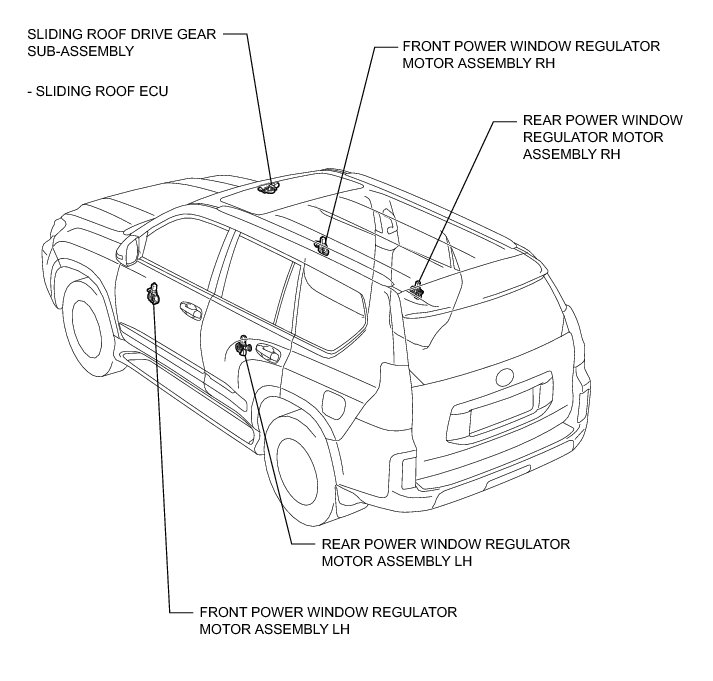 SLIDING ROOF DRIVE GEAR SUB-ASSEMBLY

- SLIDING ROOF ECU

FRONT POWER WINDOW REGULATOR MOTOR ASSEMBLY RH

REAR POWER WINDOW REGULATOR MOTOR ASSEMBLY RH

REAR POWER WINDOW REGULATOR MOTOR ASSEMBLY LH

FRONT POWER WINDOW REGULATOR MOTOR ASSEMBLY LH