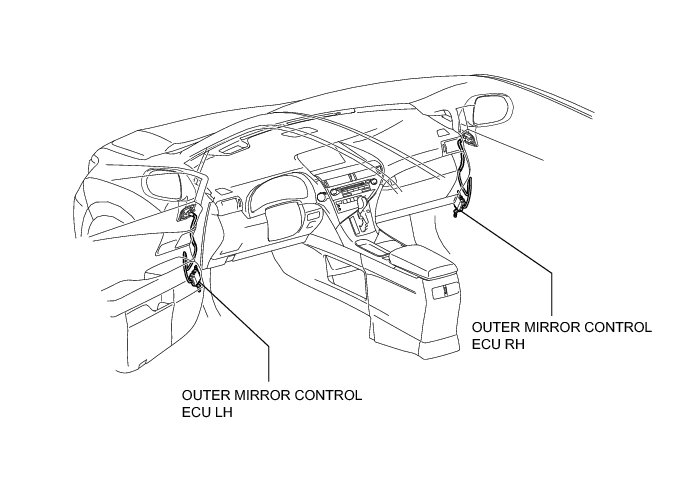 OUTER MIRROR CONTROL ECU RH

OUTER MIRROR CONTROL ECU LH