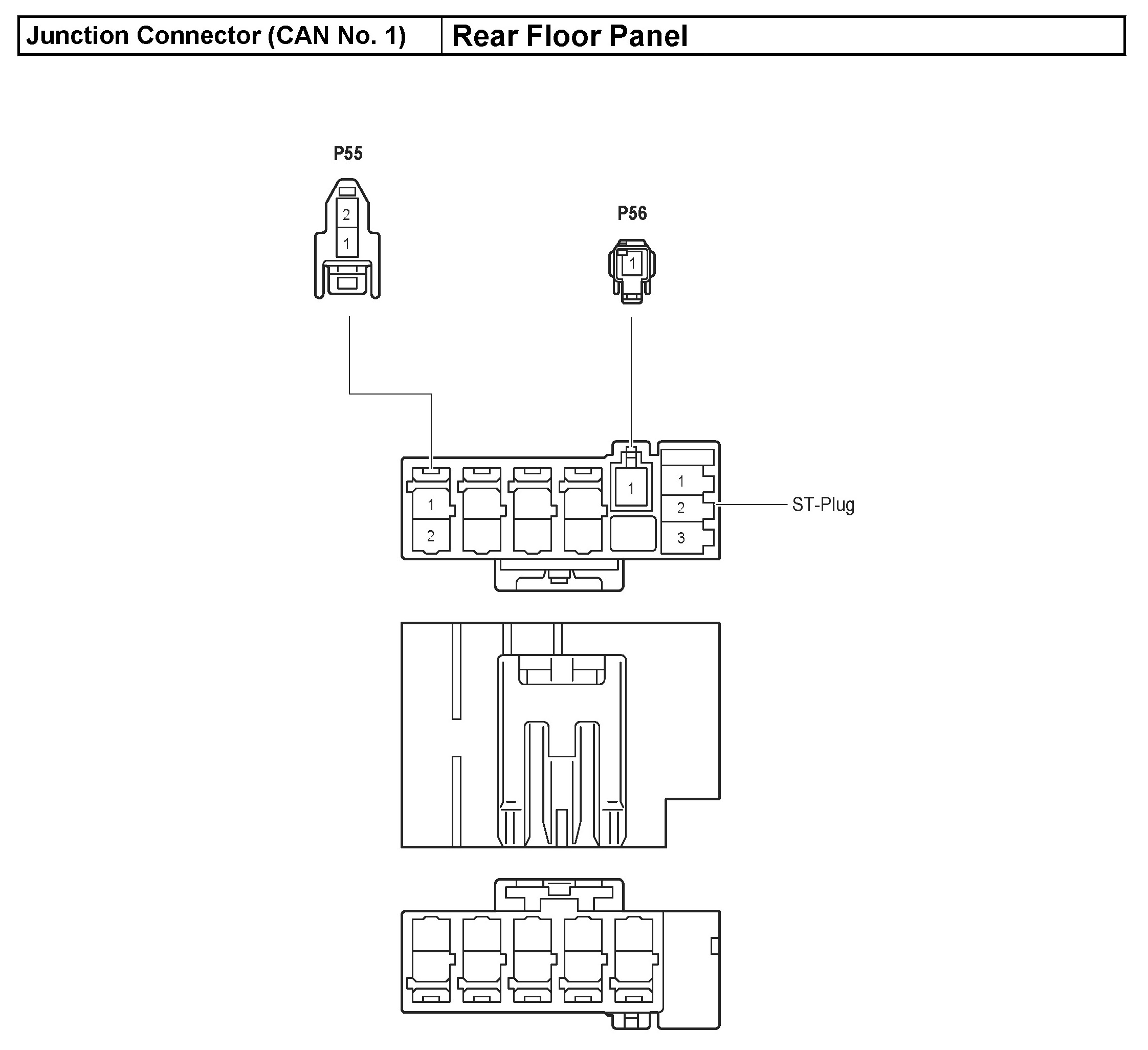 | Junction Connector (CAN No. 1) | Rear Floor Panel |
|---|---|

P55

2
1

P56

1

1
2

1

1
2
3

ST-Plug